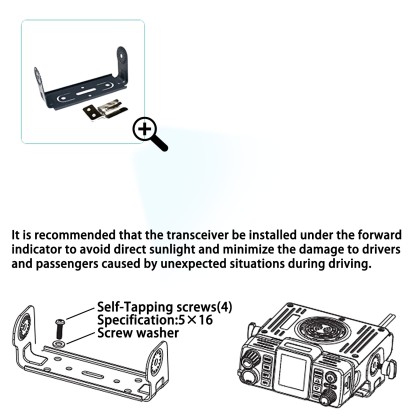 It is recommended that the transceiver be installed under the forward indicator to avoid direct sunlight and minimize the damage to drivers and passengers caused by unexpected situations during driving.

Self-Tapping screws(4)
Specification:5×16
Screw washer