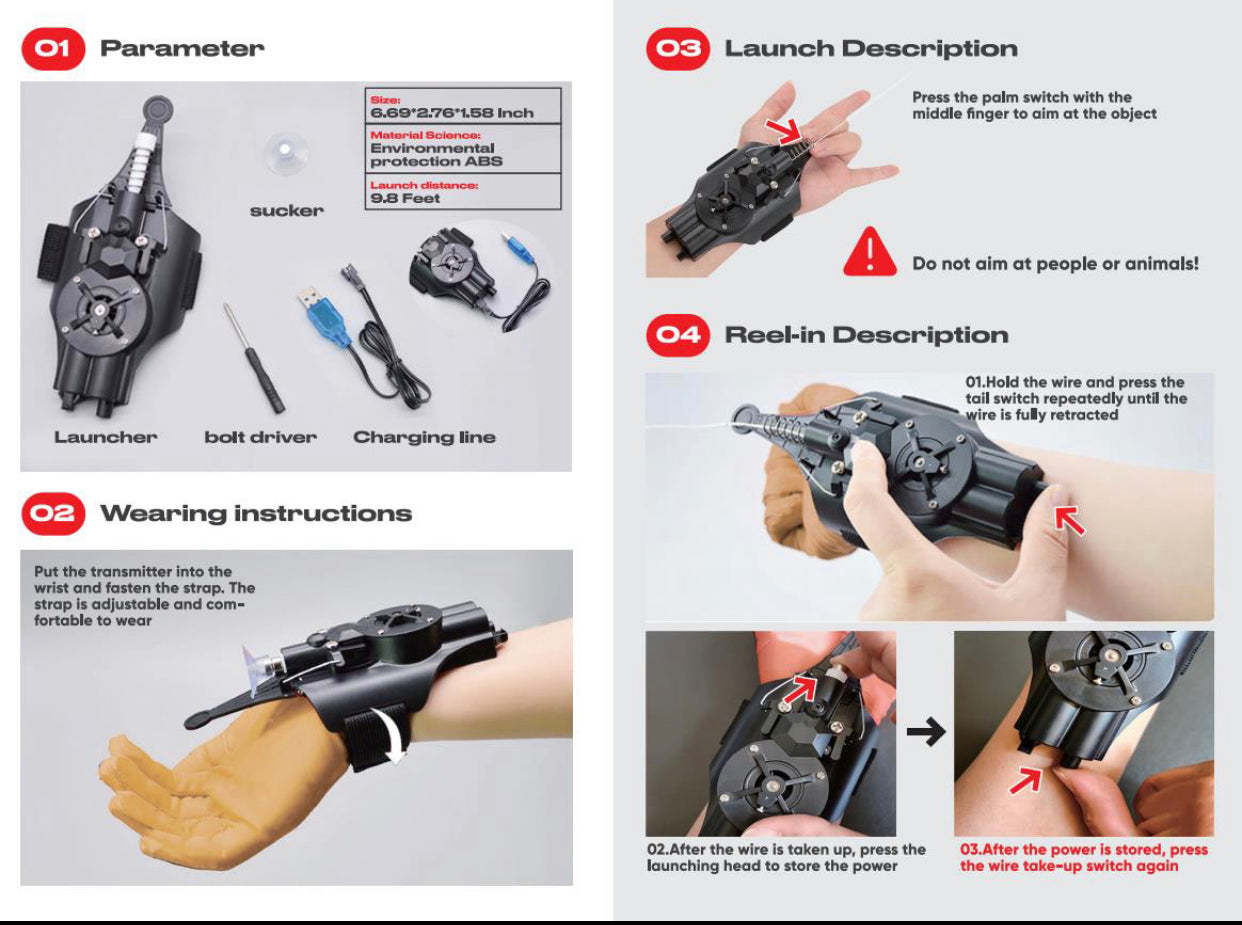 01 Parameter

Size:
6.69*2.76*1.58 Inch

Material Science:
Environmental protection ABS

Launch distance:
9.8 Feet

sucker

Launcher

bolt driver

Charging line

02 Wearing instructions

Put the transmitter into the wrist and fasten the strap. The strap is adjustable and comfortable to wear

03 Launch Description

Press the palm switch with the middle finger to aim at the object

Do not aim at people or animals!

04 Reel-in Description

01.Hold the wire and press the tail switch repeatedly until the wire is fully retracted

02.After the wire is taken up, press the launching head to store the power

03.After the power is stored, press the wire take-up switch again