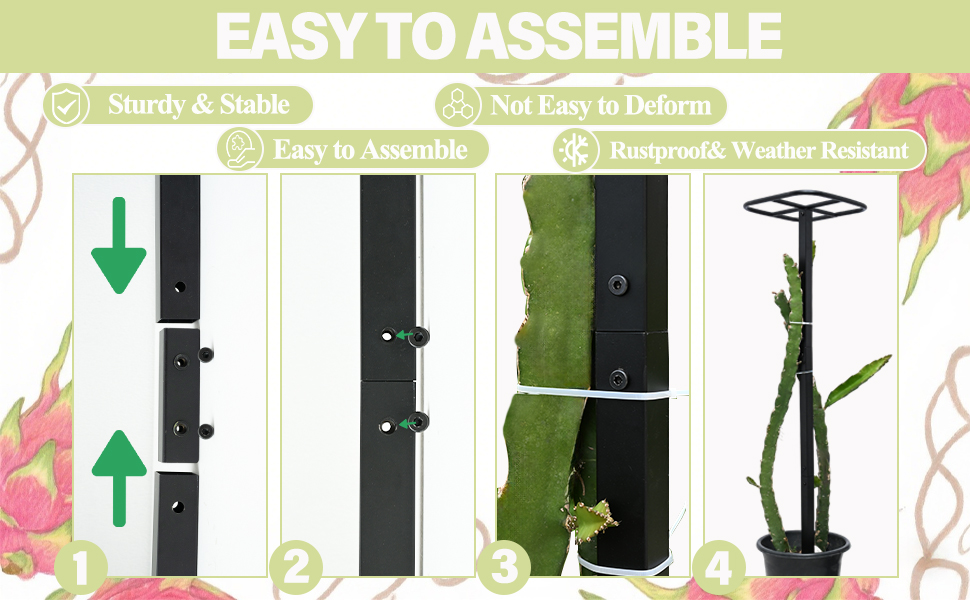 EASY TO ASSEMBLE

Sturdy & Stable

Not Easy to Deform

Easy to Assemble

Rustproof& Weather Resistant

1

2

3

4