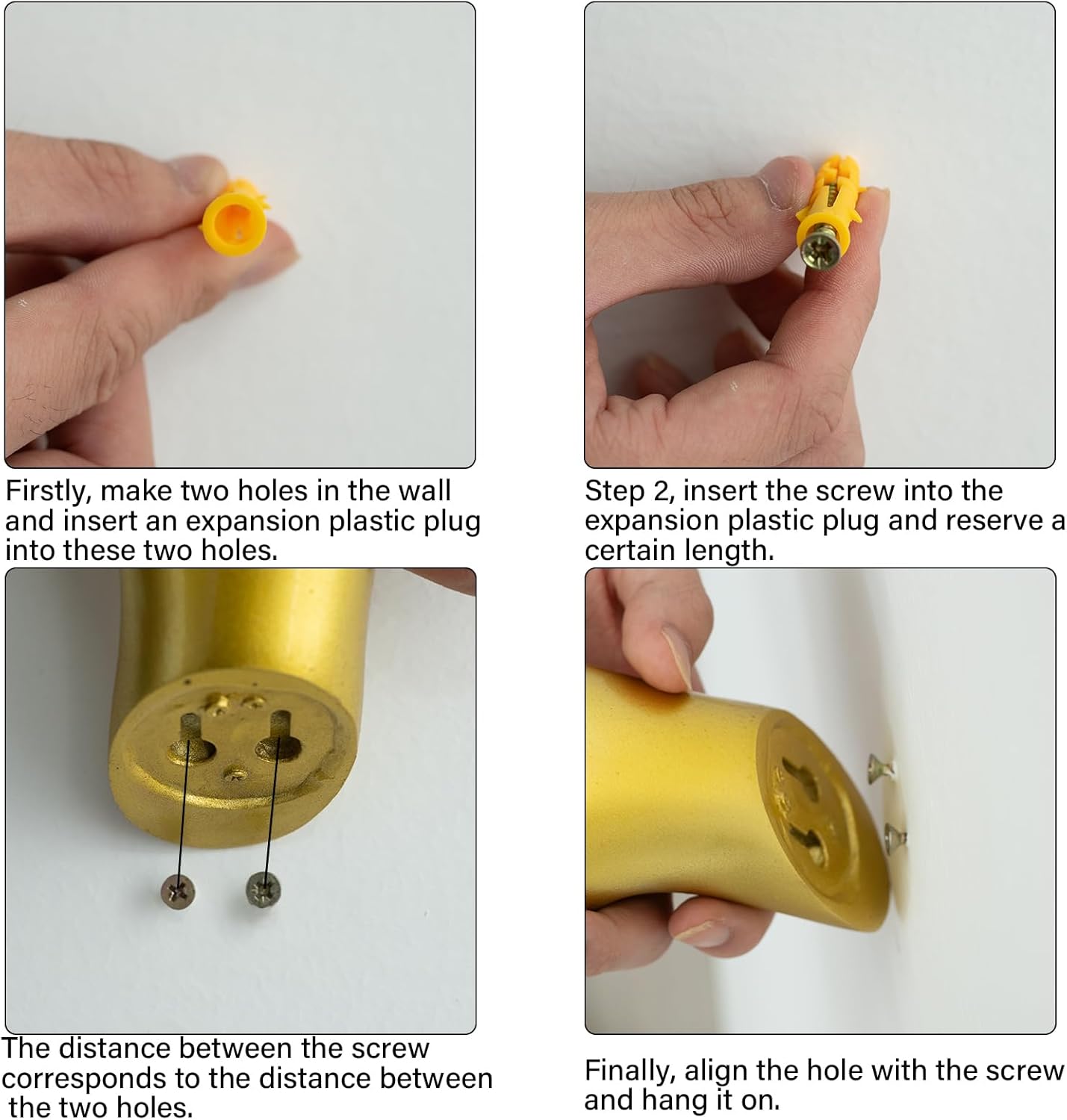 Firstly, make two holes in the wall and insert an expansion plastic plug into these two holes.

Step 2, insert the screw into the expansion plastic plug and reserve a certain length.

The distance between the screw corresponds to the distance between the two holes.

Finally, align the hole with the screw and hang it on.