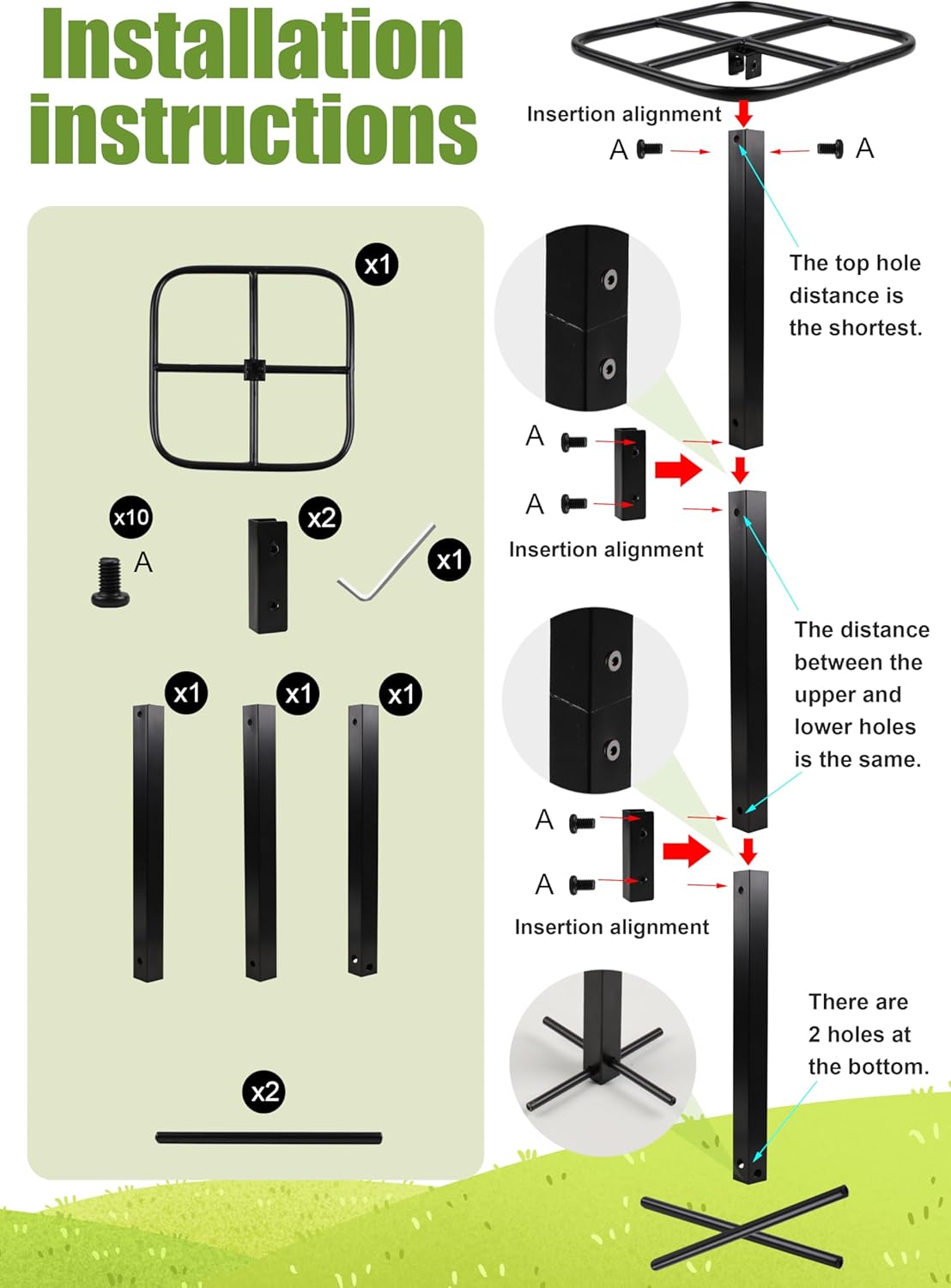 Installation instructions

x1

x10

A

x2

x1

x1

x1

x1

x2

Insertion alignment

A

A

The top hole distance is the shortest.

A

A

Insertion alignment

The distance between the upper and lower holes is the same.

A

A

Insertion alignment

There are 2 holes at the bottom.