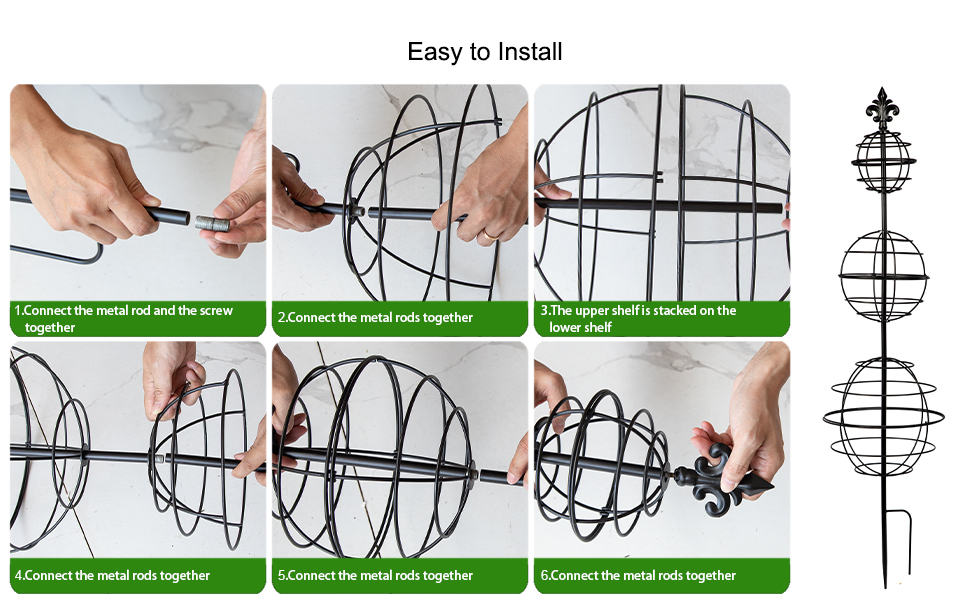 Easy to Install

1.Connect the metal rod and the screw together

2.Connect the metal rods together

3.The upper shelf is stacked on the lower shelf

4.Connect the metal rods together

5.Connect the metal rods together

6.Connect the metal rods together