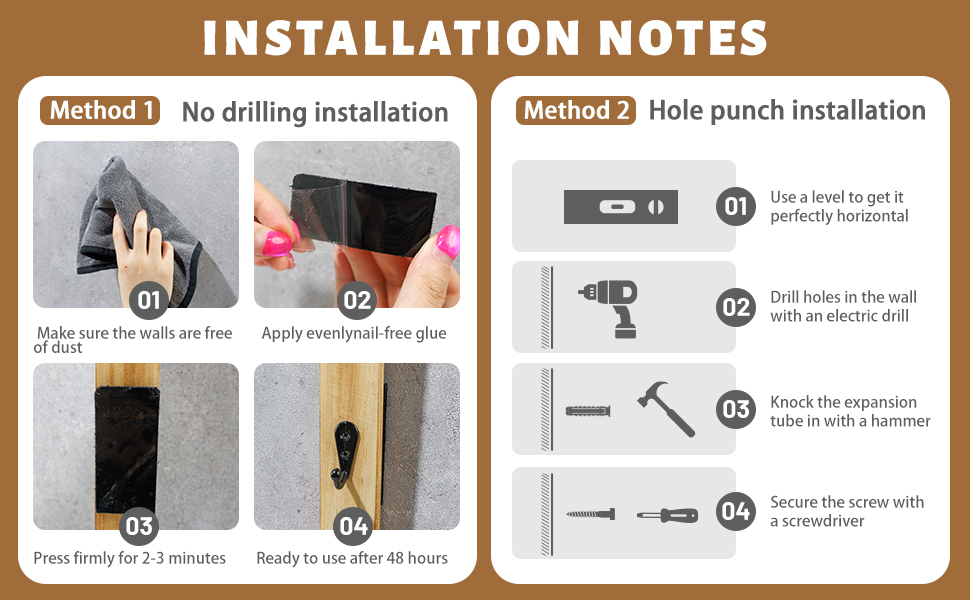 INSTALLATION NOTES

Method 1 No drilling installation

01
Make sure the walls are free of dust

02
Apply evenlynail-free glue

03
Press firmly for 2-3 minutes

04
Ready to use after 48 hours

Method 2 Hole punch installation

01 Use a level to get it perfectly horizontal

02 Drill holes in the wall with an electric drill

03 Knock the expansion tube in with a hammer

04 Secure the screw with a screwdriver