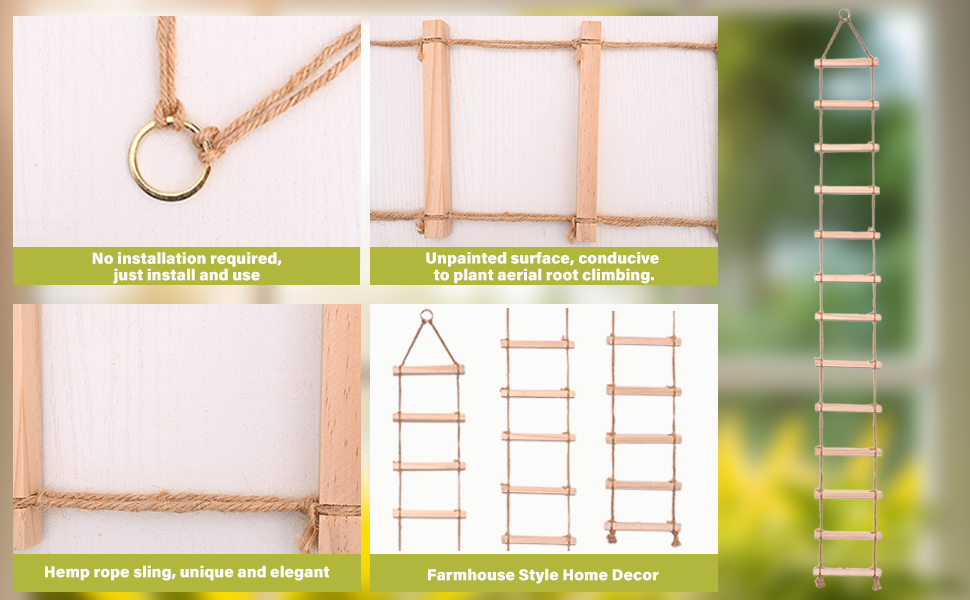 No installation required, just install and use

Unpainted surface, conducive to plant aerial root climbing.

Hemp rope sling, unique and elegant

Farmhouse Style Home Decor