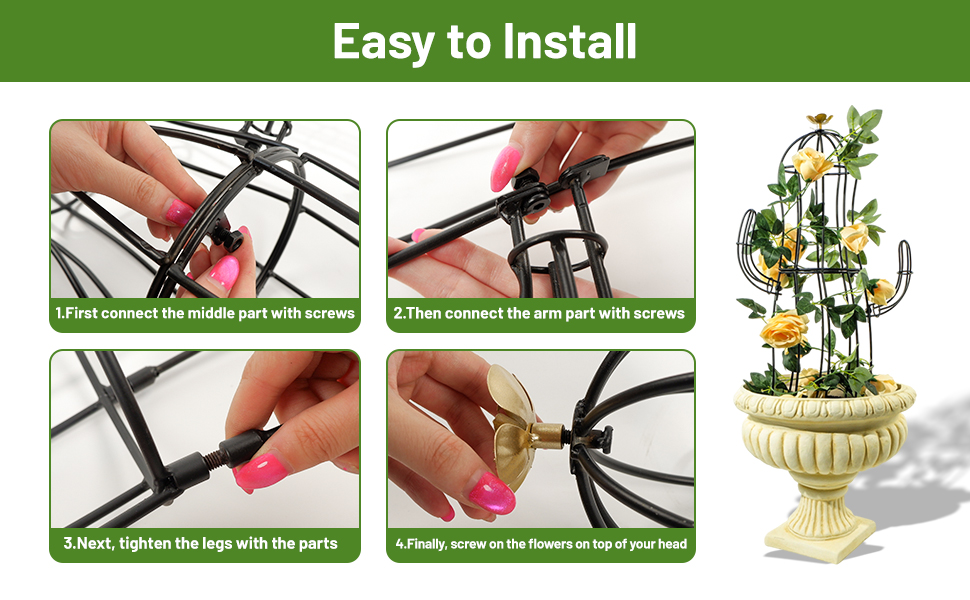 Easy to Install

1.First connect the middle part with screws

2.Then connect the arm part with screws

3.Next, tighten the legs with the parts

4.Finally, screw on the flowers on top of your head