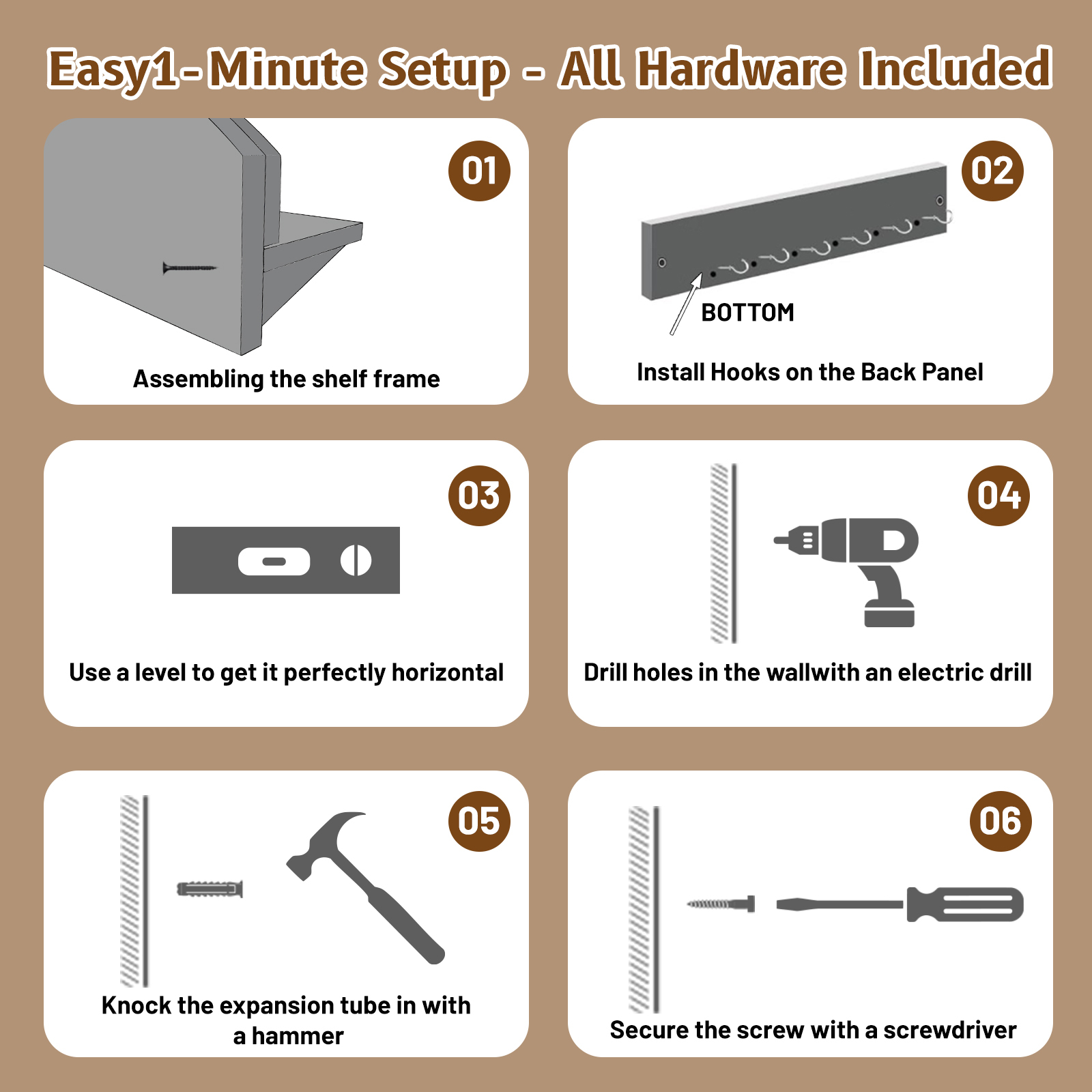 Easy1-Minute Setup - All Hardware Included

01

Assembling the shelf frame

02

BOTTOM

Install Hooks on the Back Panel

03

Use a level to get it perfectly horizontal

04

Drill holes in the wallwith an electric drill

05

Knock the expansion tube in with a hammer

06

Secure the screw with a screwdriver