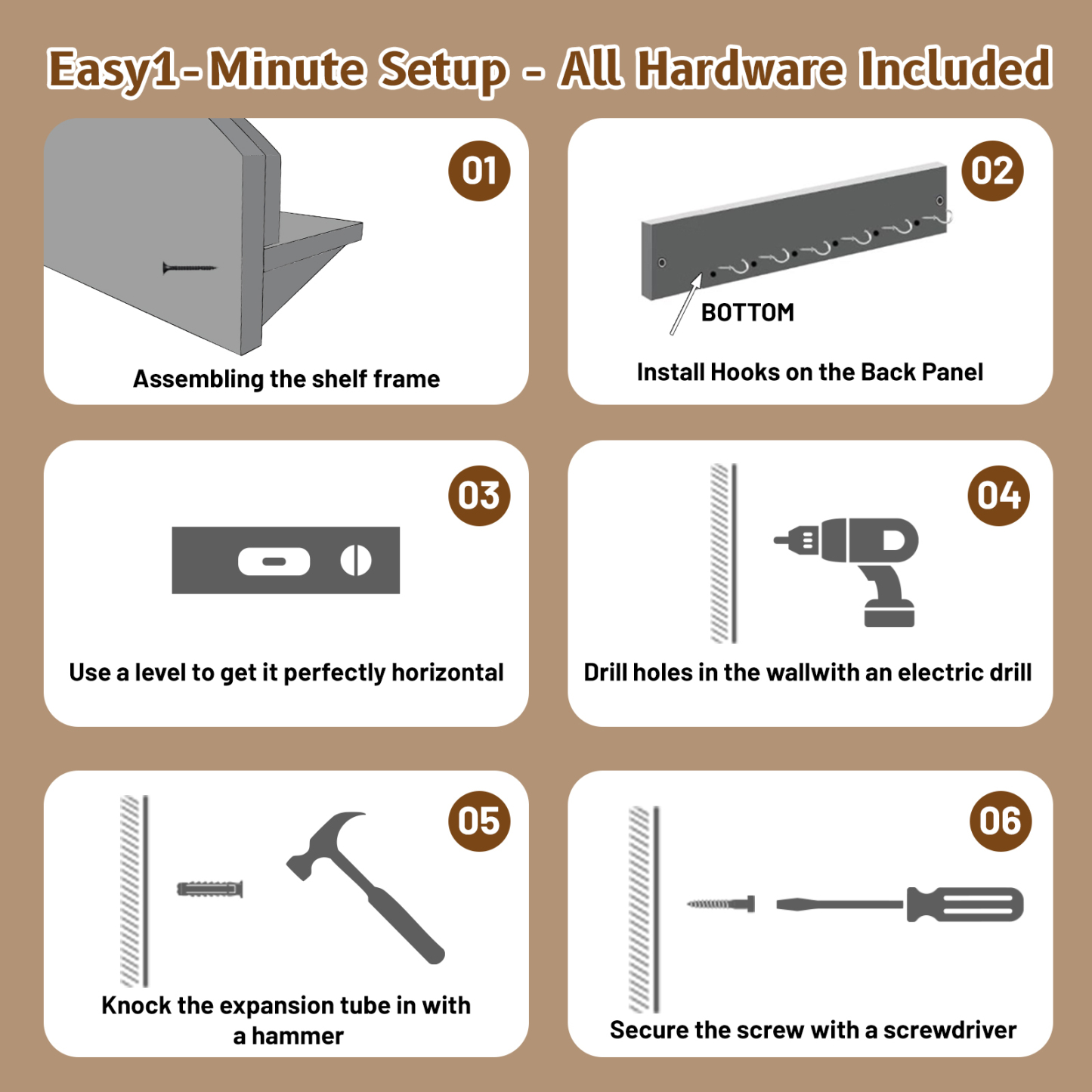 Easy1-Minute Setup - All Hardware Included

01

Assembling the shelf frame

02

BOTTOM

Install Hooks on the Back Panel

03

Use a level to get it perfectly horizontal

04

Drill holes in the wallwith an electric drill

05

Knock the expansion tube in with a hammer

06

Secure the screw with a screwdriver