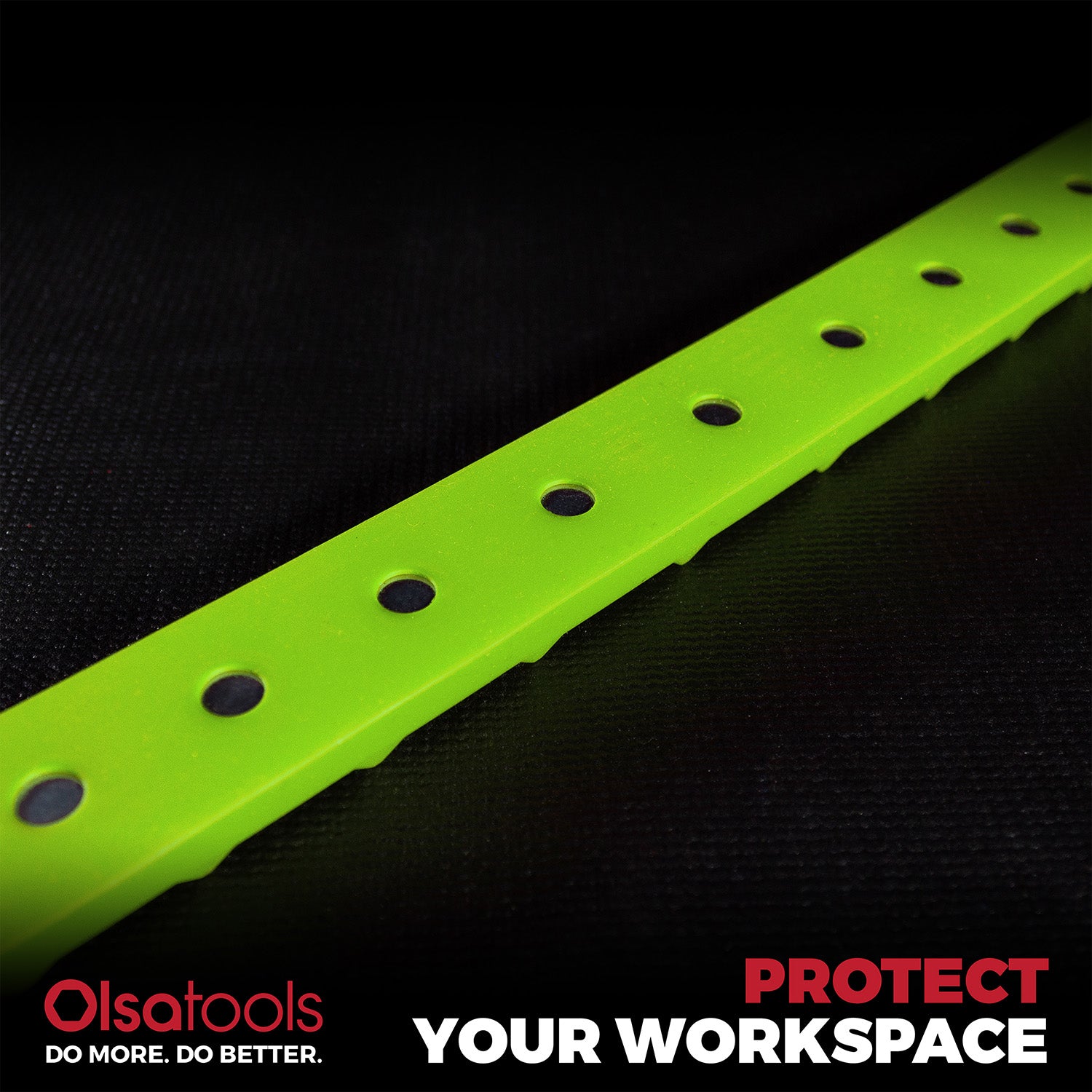 Olsatools
DO MORE. DO BETTER.

PROTECT
YOUR WORKSPACE