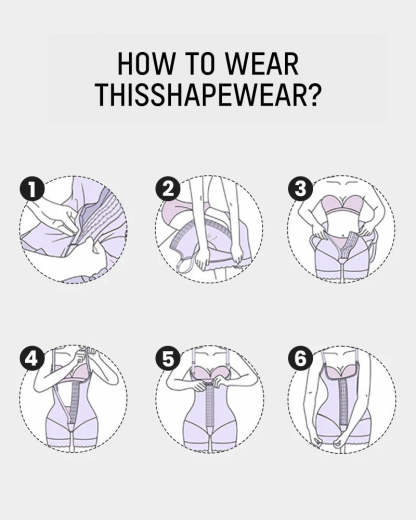 HOW TO WEAR THISSHAPEWEAR?

1

2

3

4

5

6