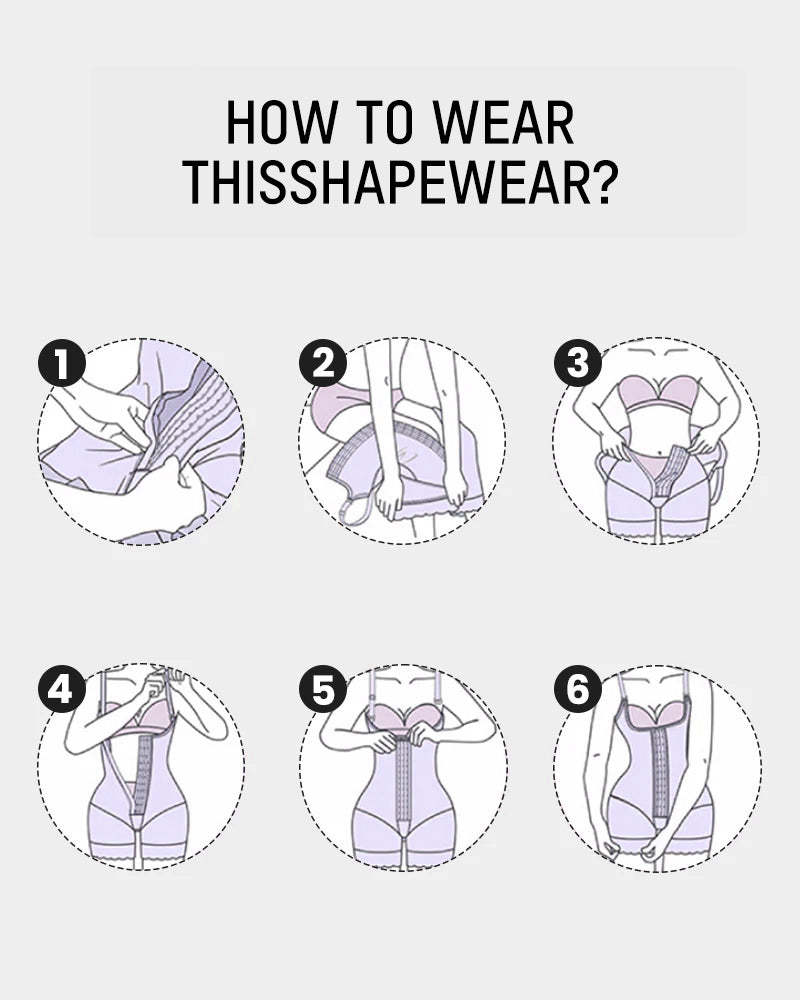 HOW TO WEAR THISSHAPEWEAR?

1

2

3

4

5

6