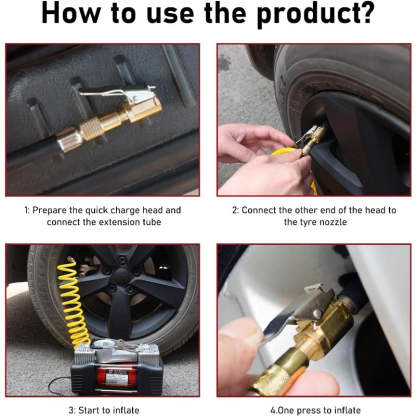 How to use the product?

1: Prepare the quick charge head and connect the extension tube

2: Connect the other end of the head to the tyre nozzle

3: Start to inflate

4.One press to inflate