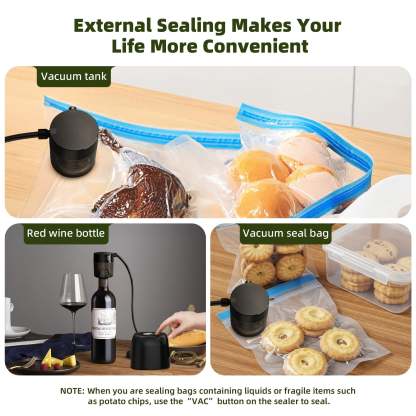 External Sealing Makes Your Life More Convenient

Vacuum tank

Red wine bottle

Vacuum seal bag

NOTE: When you are sealing bags containing liquids or fragile items such as potato chips, use the "VAC" button on the sealer to seal.