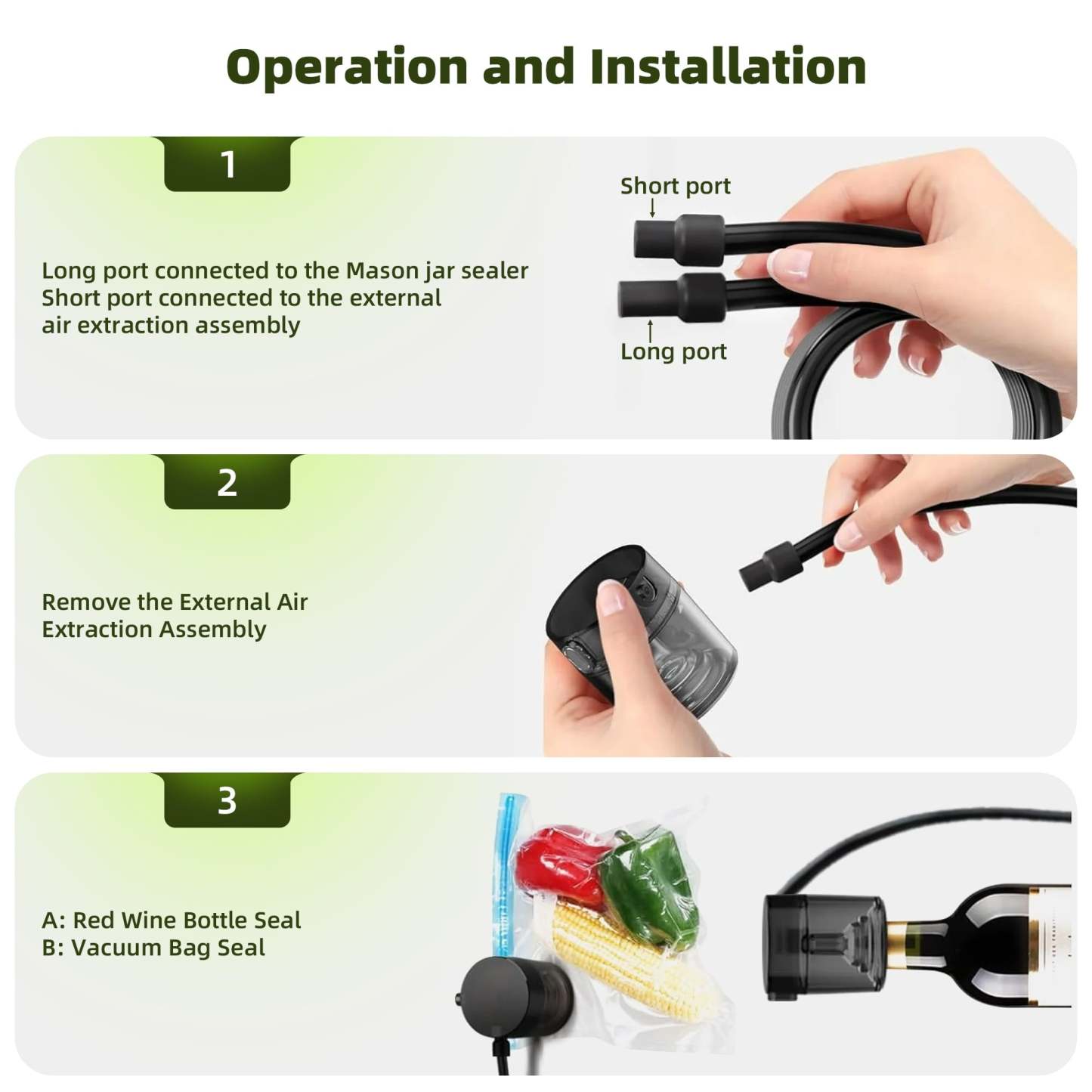 Operation and Installation

1

Long port connected to the Mason jar sealer
Short port connected to the external air extraction assembly

Short port

Long port

2

Remove the External Air Extraction Assembly

3

A: Red Wine Bottle Seal
B: Vacuum Bag Seal