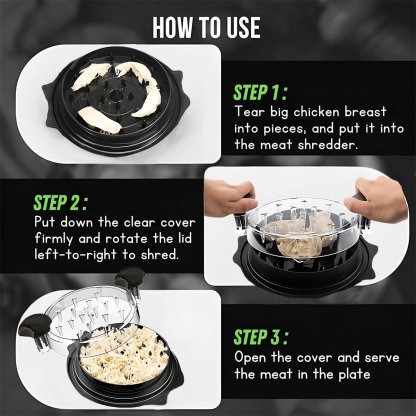 HOW TO USE

STEP 1 :
Tear big chicken breast into pieces, and put it into the meat shredder.

STEP 2 :
Put down the clear cover firmly and rotate the lid left-to-right to shred.

STEP 3 :
Open the cover and serve the meat in the plate