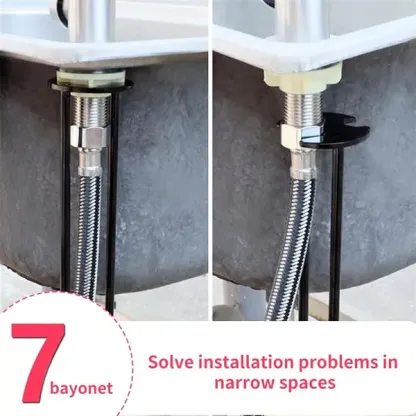 7 bayonet

Solve installation problems in narrow spaces