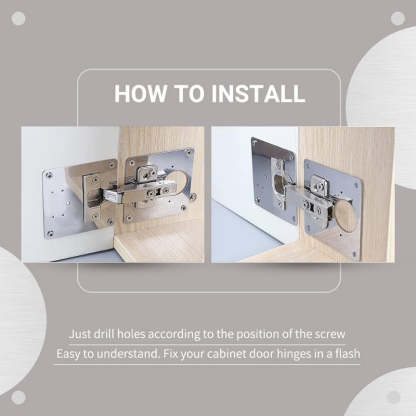 HOW TO INSTALL

Just drill holes according to the position of the screw

Easy to understand. Fix your cabinet door hinges in a flash