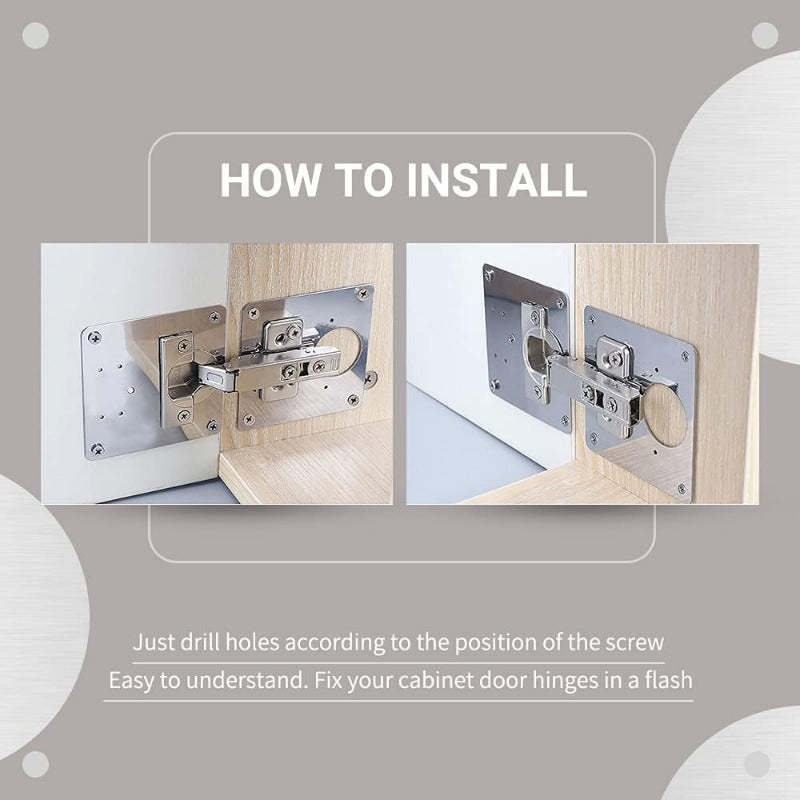 HOW TO INSTALL

Just drill holes according to the position of the screw

Easy to understand. Fix your cabinet door hinges in a flash