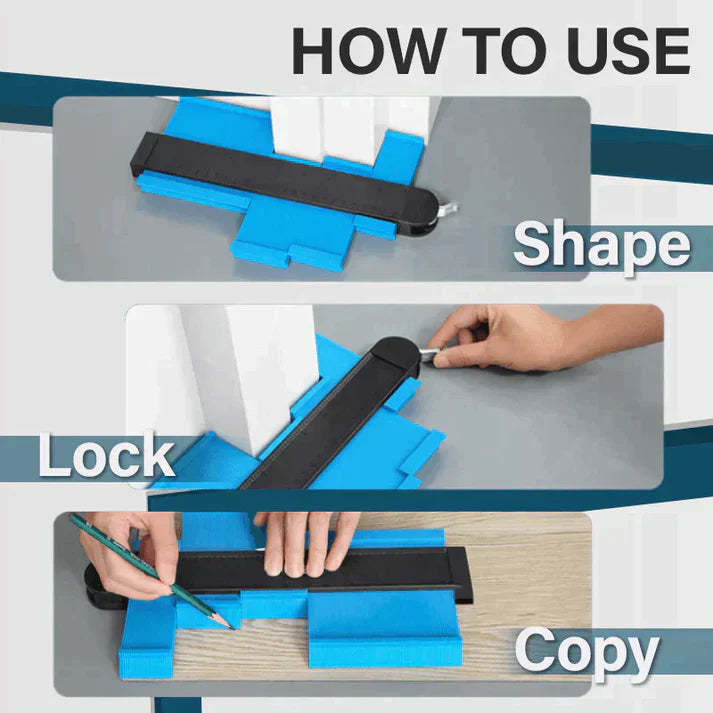 HOW TO USE

Shape

Lock

Copy