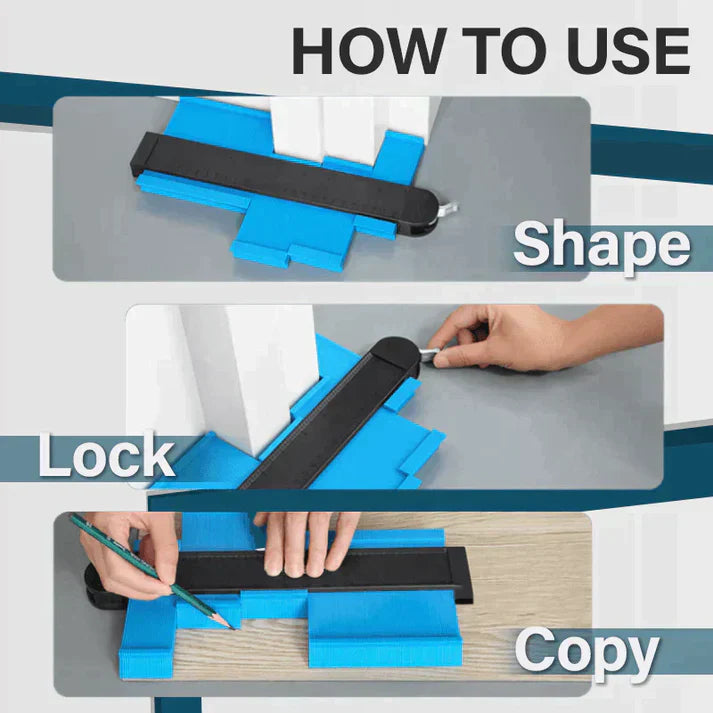 HOW TO USE

Shape

Lock

Copy