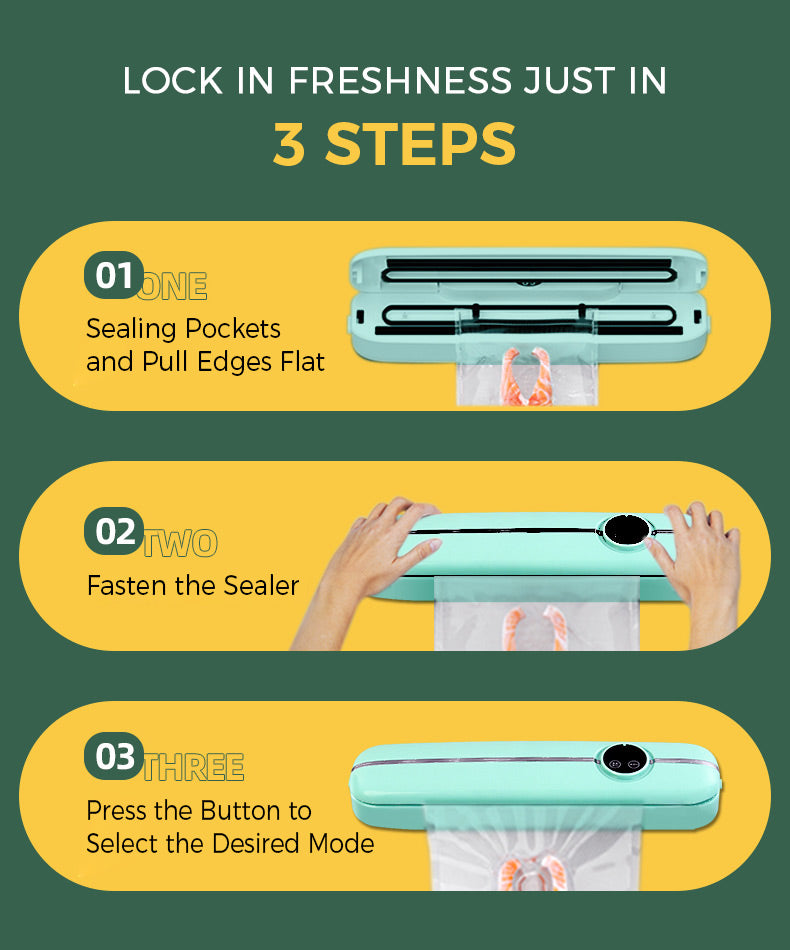 LOCK IN FRESHNESS JUST IN

3 STEPS

01 ONE

Sealing Pockets and Pull Edges Flat

02 TWO

Fasten the Sealer

03 THREE

Press the Button to Select the Desired Mode