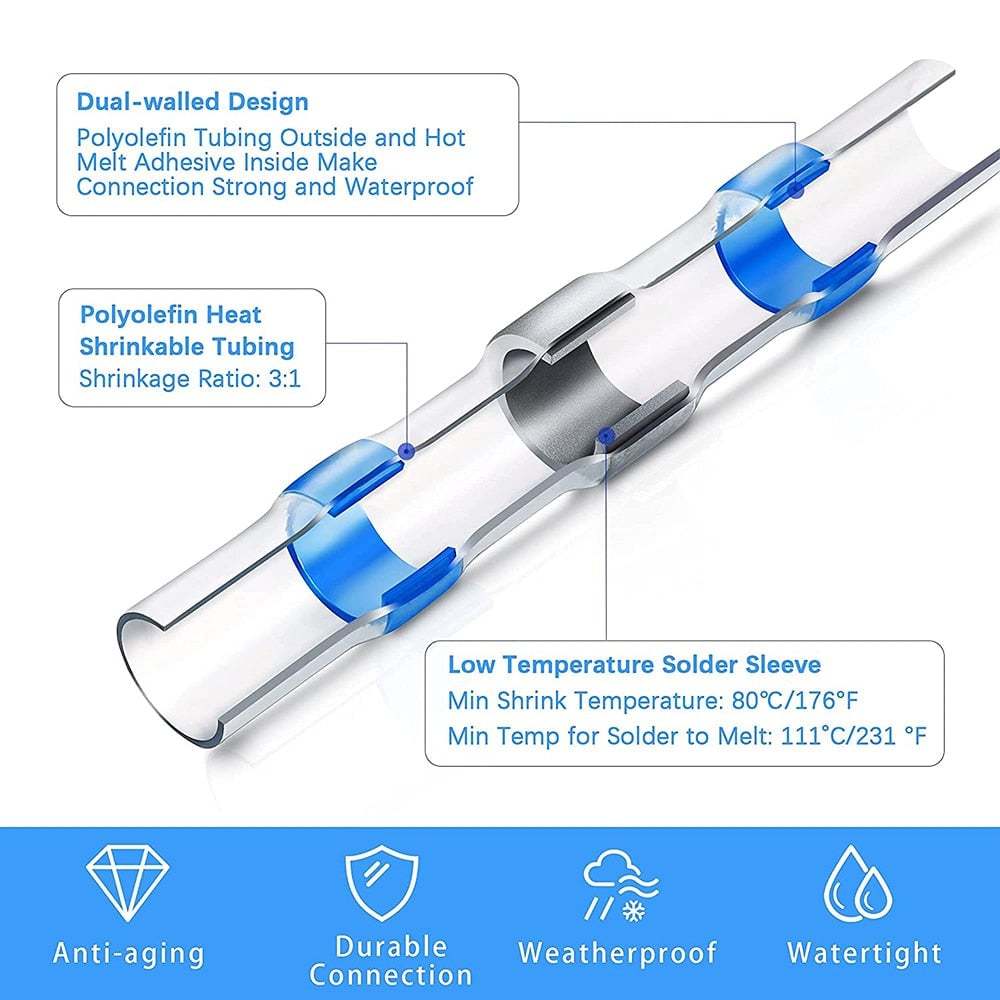 Dual-walled Design
Polyolefin Tubing Outside and Hot Melt Adhesive Inside Make Connection Strong and Waterproof

Polyolefin Heat Shrinkable Tubing
Shrinkage Ratio: 3:1

Low Temperature Solder Sleeve
Min Shrink Temperature: 80°C/176°F
Min Temp for Solder to Melt: 111°C/231 °F

Anti-aging

Durable Connection

Weatherproof

Watertight