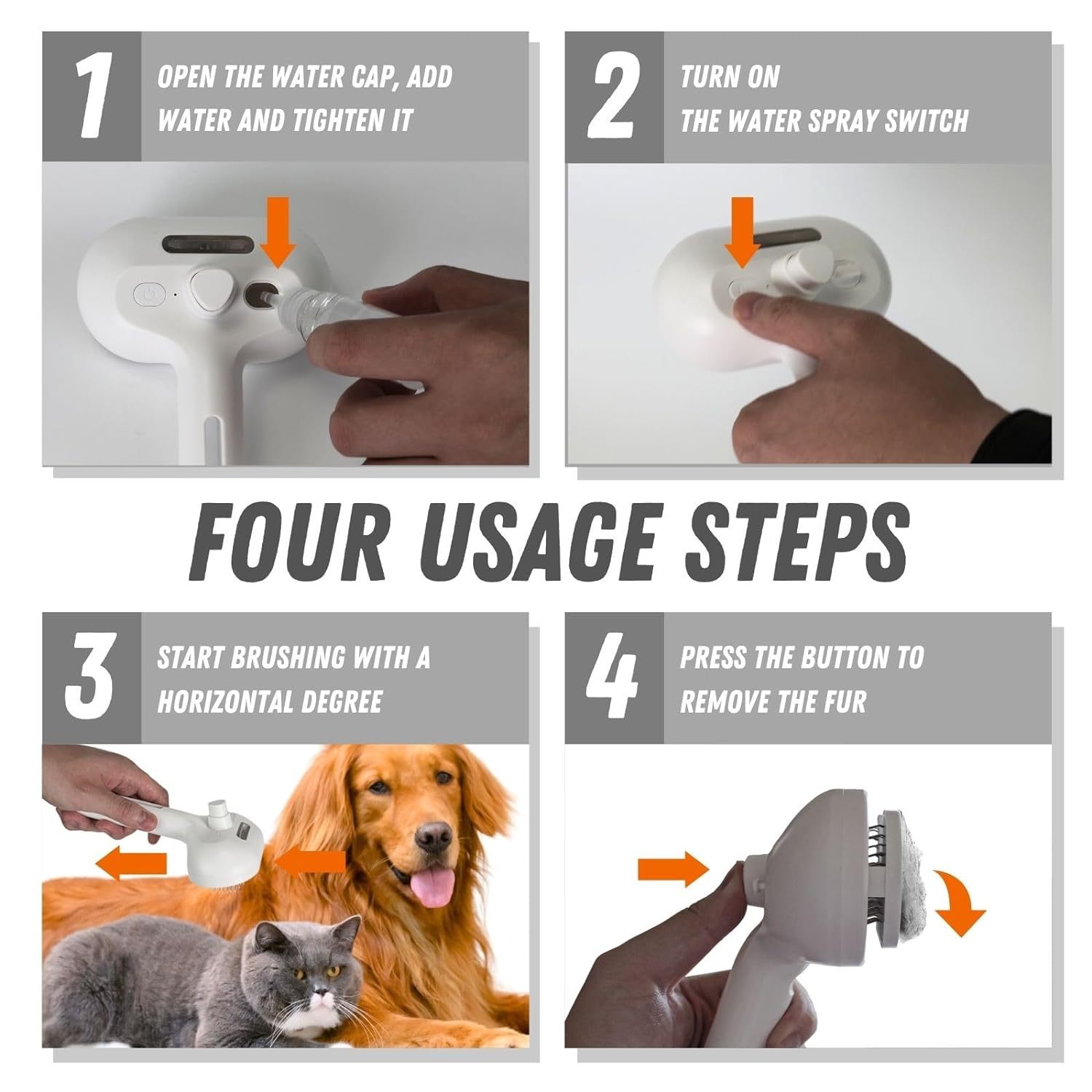 1 OPEN THE WATER CAP, ADD WATER AND TIGHTEN IT

2 TURN ON THE WATER SPRAY SWITCH

FOUR USAGE STEPS

3 START BRUSHING WITH A HORIZONTAL DEGREE

4 PRESS THE BUTTON TO REMOVE THE FUR