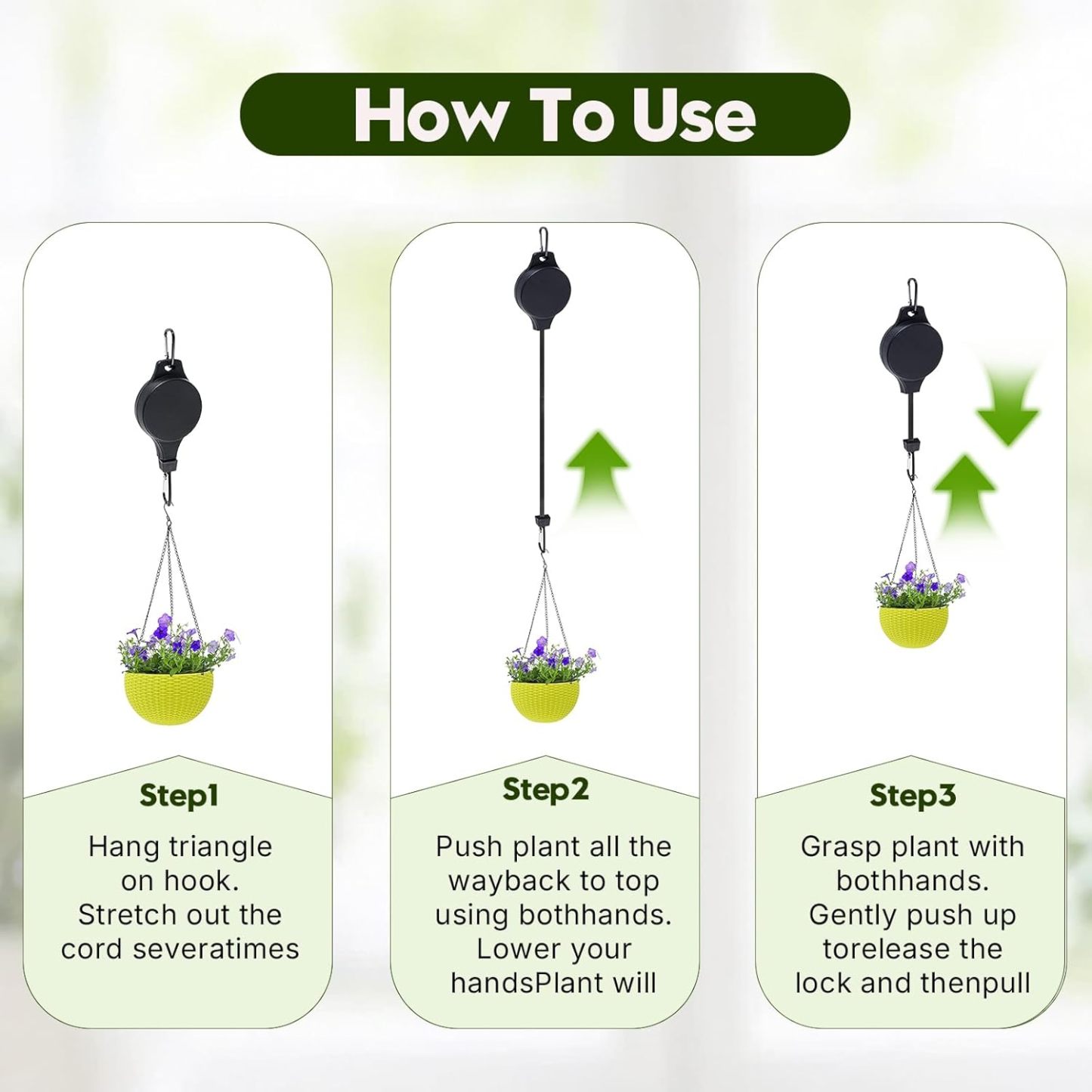 How To Use

Step1

Hang triangle on hook. Stretch out the cord severatimes

Step2

Push plant all the wayback to top using bothhands. Lower your handsPlant will

Step3

Grasp plant with bothhands. Gently push up torelease the lock and thenpull