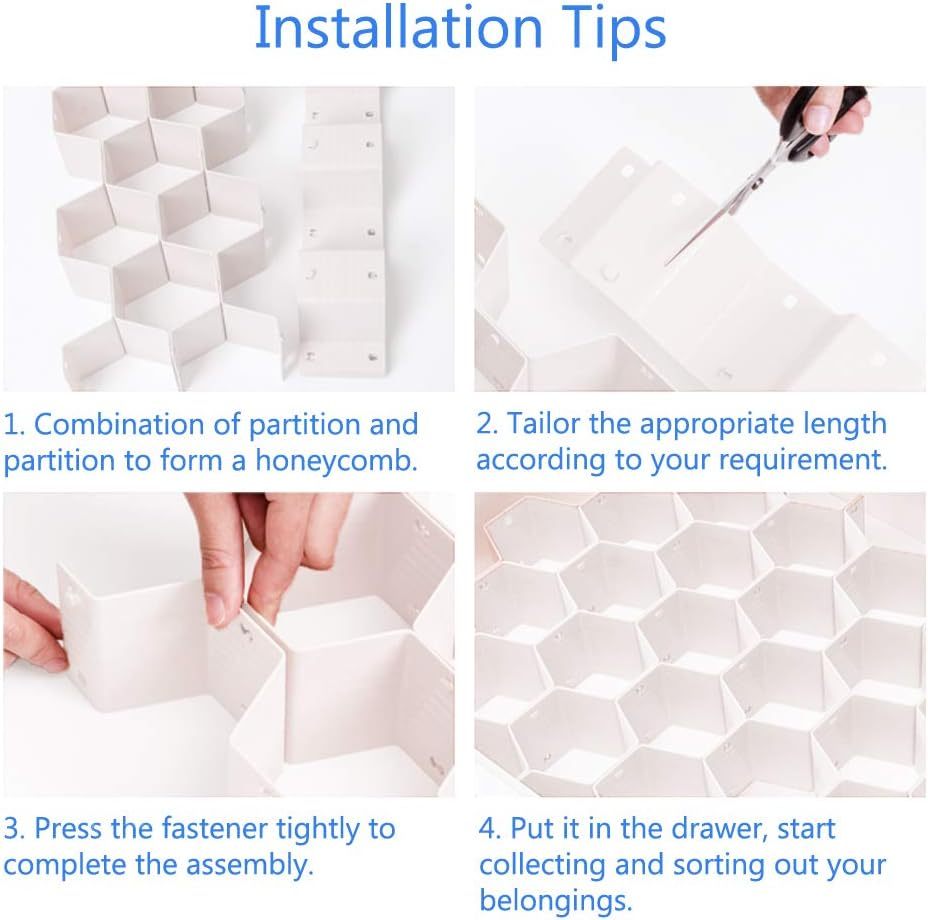 Installation Tips

1. Combination of partition and partition to form a honeycomb.

2. Tailor the appropriate length according to your requirement.

3. Press the fastener tightly to complete the assembly.

4. Put it in the drawer, start collecting and sorting out your belongings.