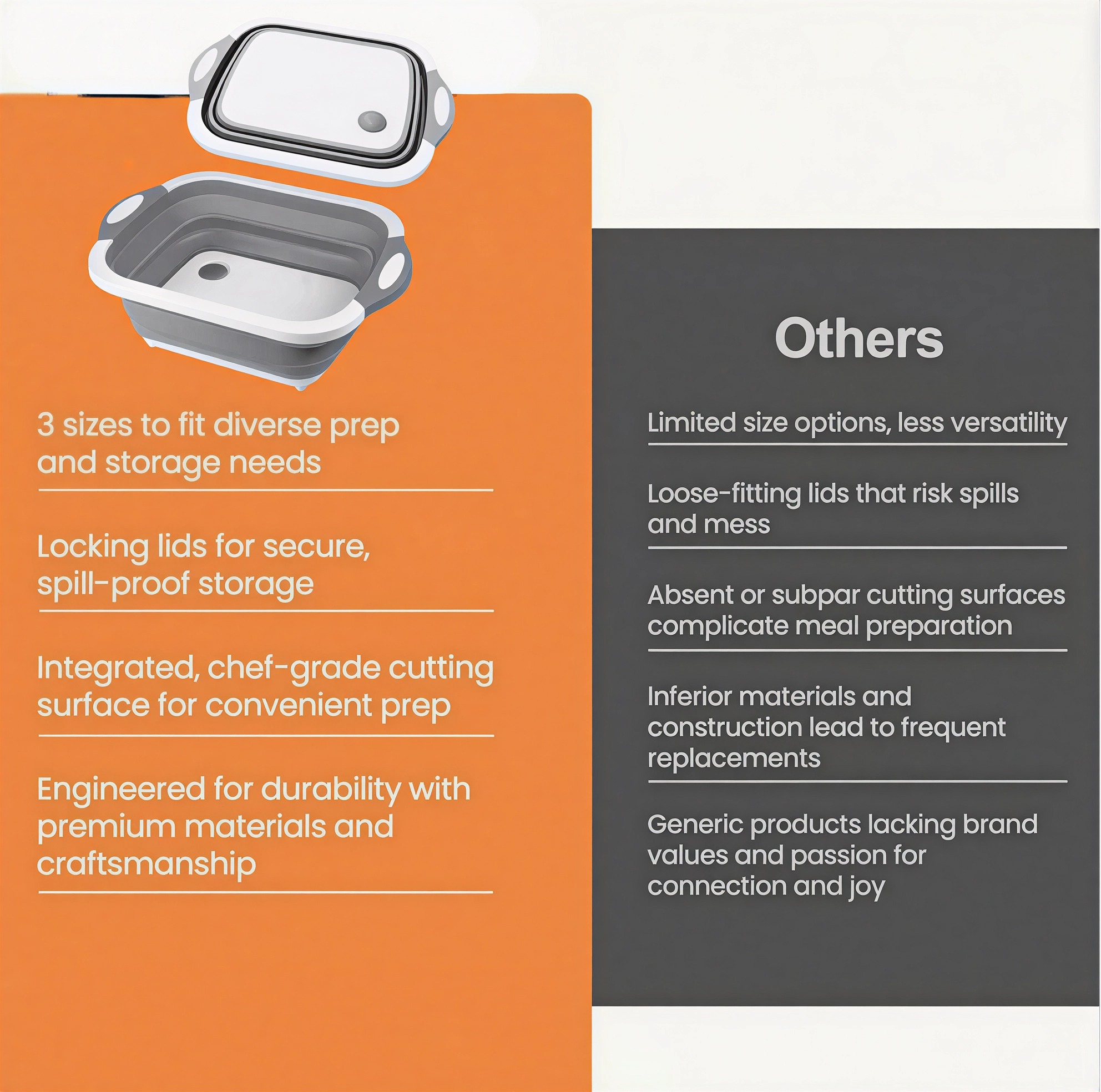 3 sizes to fit diverse prep and storage needs

Locking lids for secure, spill-proof storage

Integrated, chef-grade cutting surface for convenient prep

Engineered for durability with premium materials and craftsmanship

Others

Limited size options, less versatility

Loose-fitting lids that risk spills and mess

Absent or subpar cutting surfaces complicate meal preparation

Inferior materials and construction lead to frequent replacements

Generic products lacking brand values and passion for connection and joy