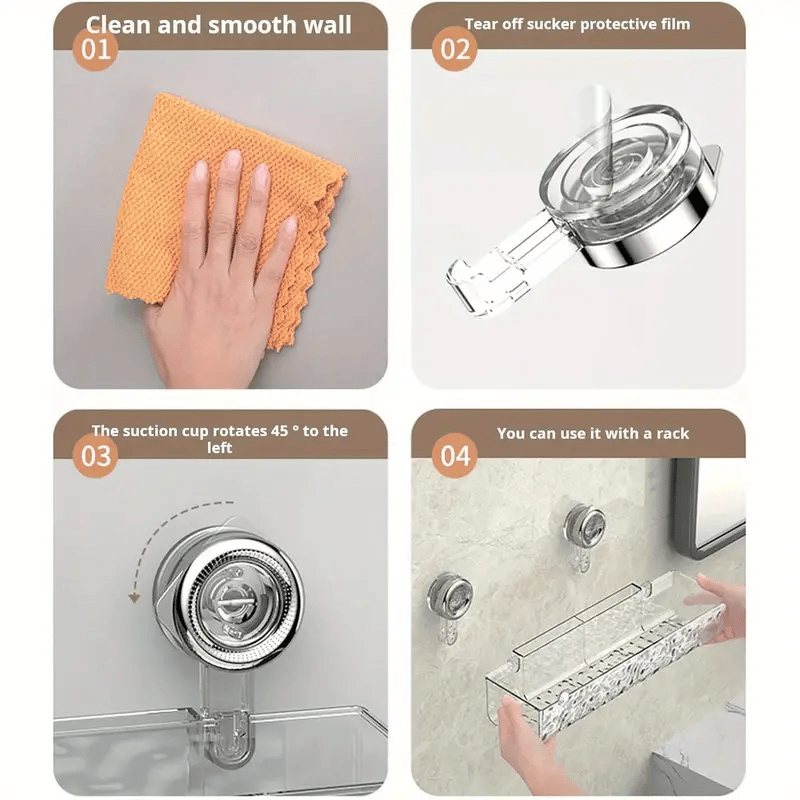 Clean and smooth wall
01

Tear off sucker protective film
02

The suction cup rotates 45 ° to the left
03

You can use it with a rack
04