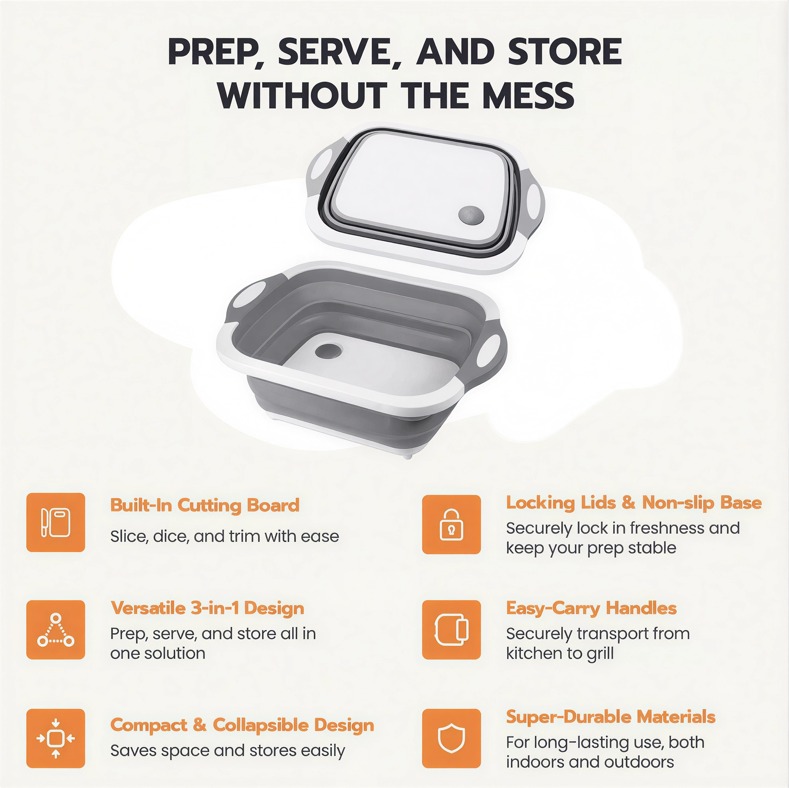 PREP, SERVE, AND STORE WITHOUT THE MESS

Built-In Cutting Board
Slice, dice, and trim with ease

Versatile 3-in-1 Design
Prep, serve, and store all in one solution

Compact & Collapsible Design
Saves space and stores easily

Locking Lids & Non-slip Base
Securely lock in freshness and keep your prep stable

Easy-Carry Handles
Securely transport from kitchen to grill

Super-Durable Materials
For long-lasting use, both indoors and outdoors