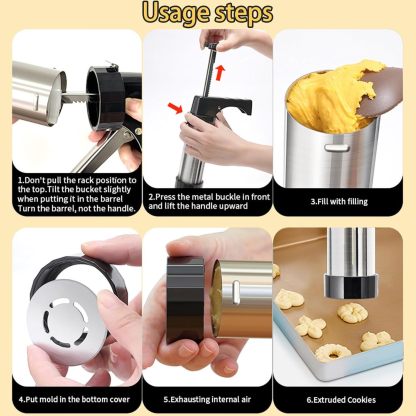 Usage steps

1.Don't pull the rack position to the top.Tilt the bucket slightly when putting it in the barrel Turn the barrel, not the handle.

2.Press the metal buckle in front and lift the handle upward

3.Fill with filling

4.Put mold in the bottom cover

5.Exhausting internal air

6.Extruded Cookies