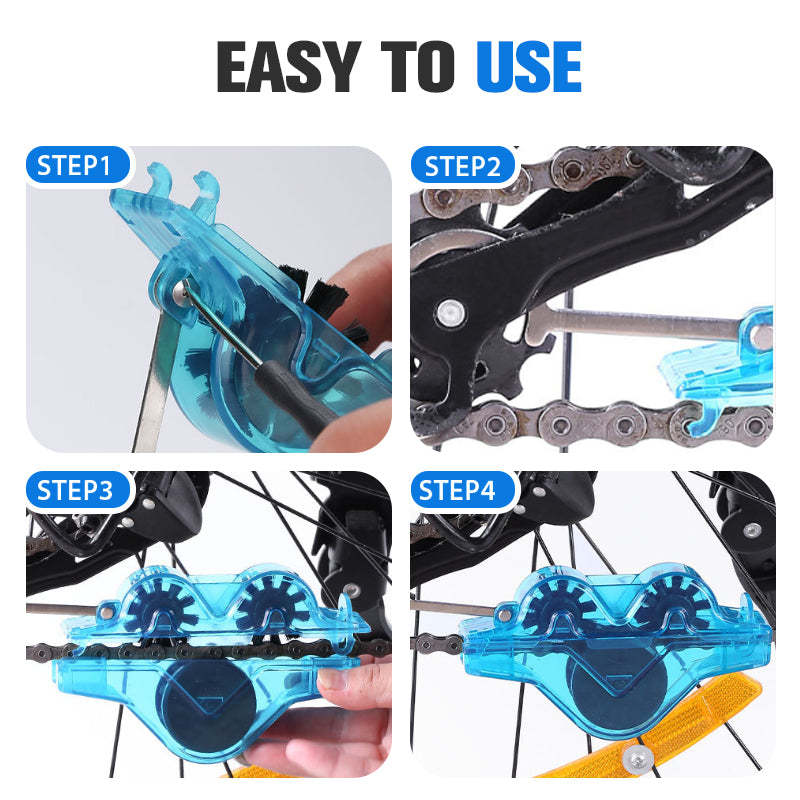 EASY TO USE

STEP1

STEP2

STEP3

STEP4