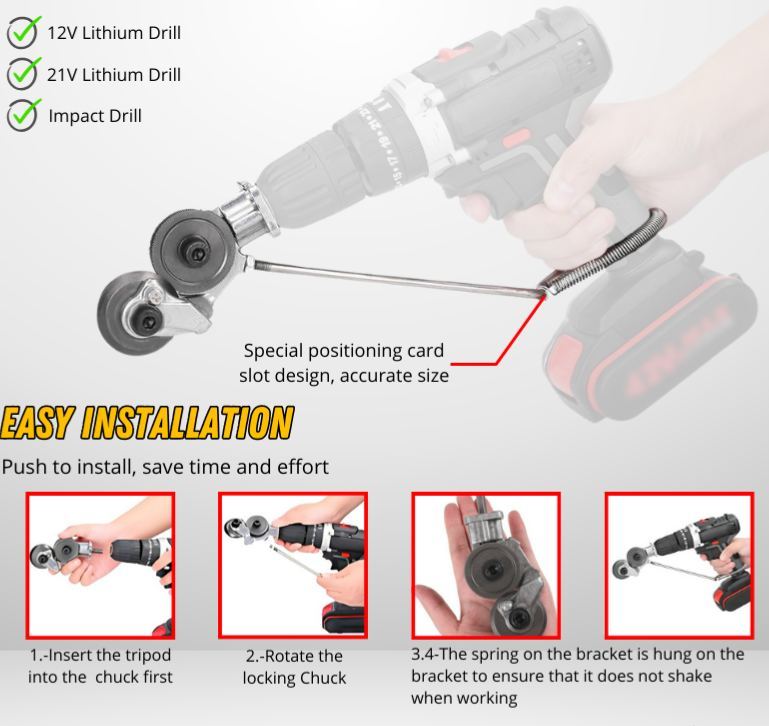 12V Lithium Drill
21V Lithium Drill
Impact Drill

Special positioning card slot design, accurate size

EASY INSTALLATION

Push to install, save time and effort

1.-Insert the tripod into the chuck first

2.-Rotate the locking Chuck

3.4-The spring on the bracket is hung on the bracket to ensure that it does not shake when working