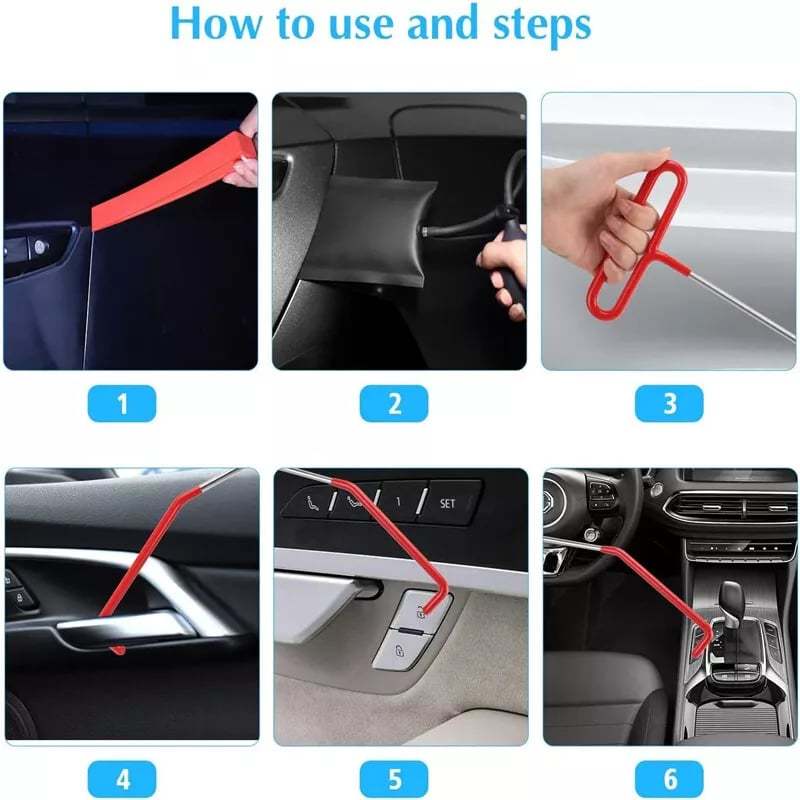 How to use and steps

1

2

3

1 SET

4

5

6