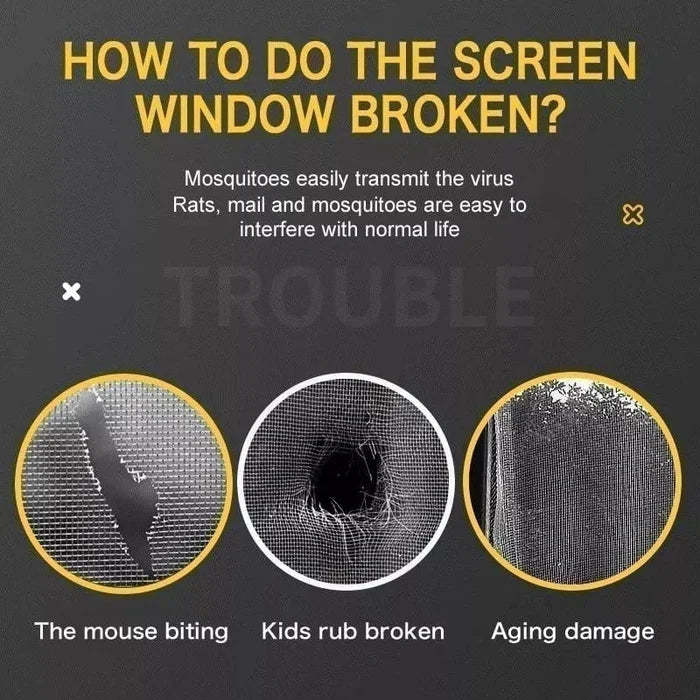 HOW TO DO THE SCREEN WINDOW BROKEN?

Mosquitoes easily transmit the virus
Rats, mail and mosquitoes are easy to interfere with normal life

TROUBLE

The mouse biting

Kids rub broken

Aging damage