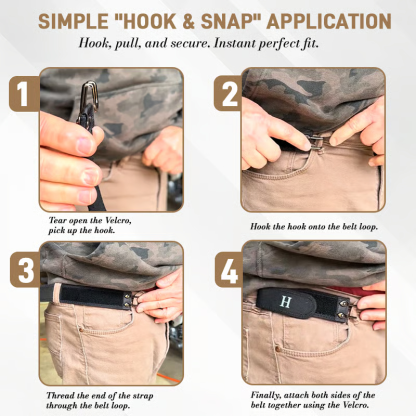 SIMPLE "HOOK & SNAP" APPLICATION

Hook, pull, and secure. Instant perfect fit.

1

Tear open the Velcro, pick up the hook.

2

Hook the hook onto the belt loop.

3

Thread the end of the strap through the belt loop.

4

H

Finally, attach both sides of the belt together using the Velcro.