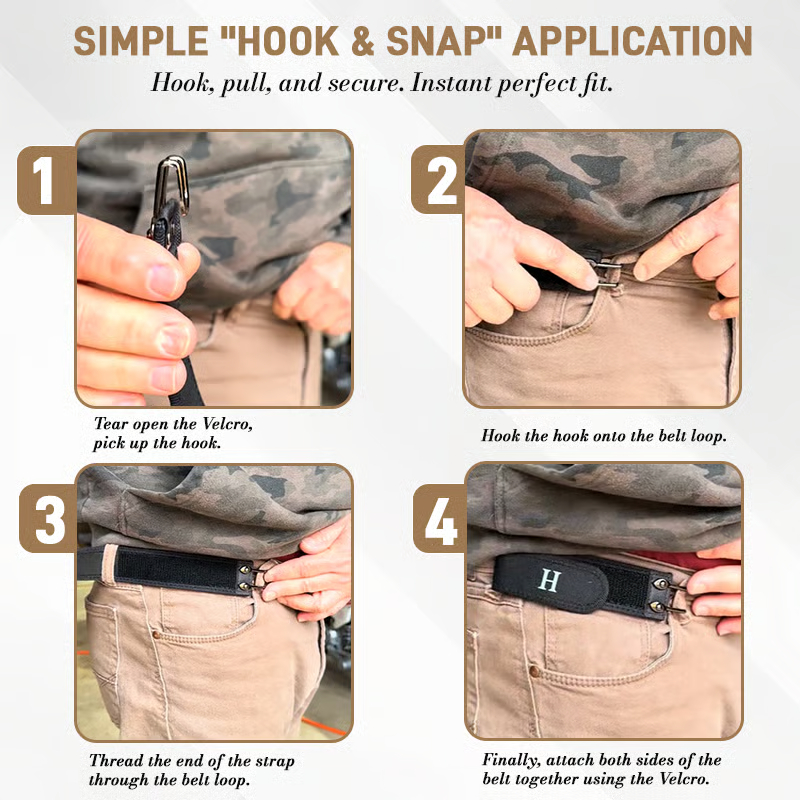 SIMPLE "HOOK & SNAP" APPLICATION

Hook, pull, and secure. Instant perfect fit.

1

Tear open the Velcro, pick up the hook.

2

Hook the hook onto the belt loop.

3

Thread the end of the strap through the belt loop.

4

H

Finally, attach both sides of the belt together using the Velcro.