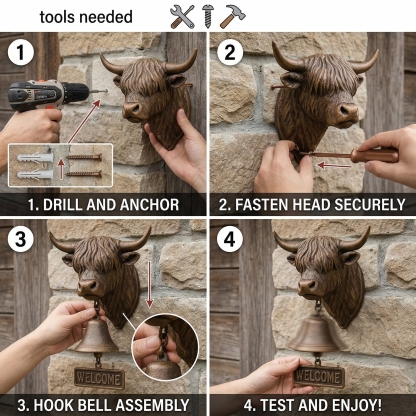 tools needed

1

1. DRILL AND ANCHOR

2

2. FASTEN HEAD SECURELY

3

WELCOME

3. HOOK BELL ASSEMBLY

4

WELCOME

4. TEST AND ENJOY!