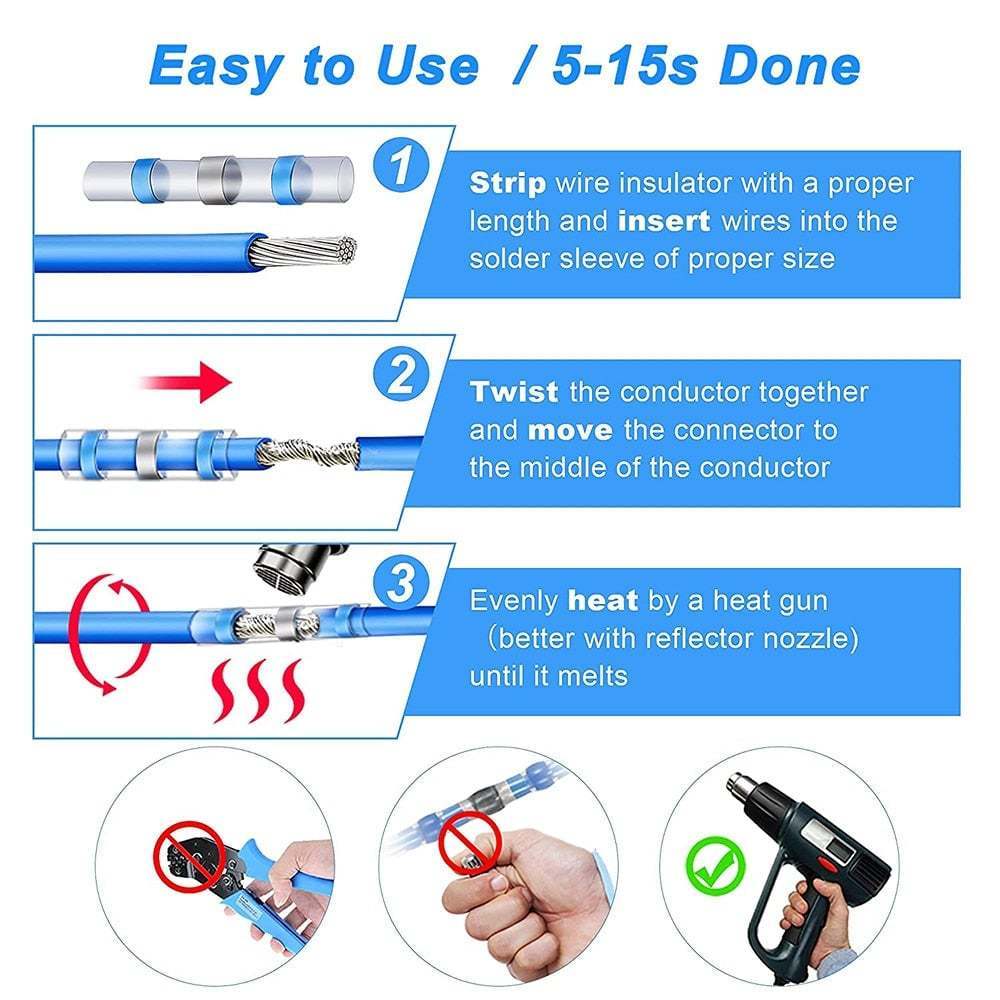 Easy to Use / 5-15s Done

1

Strip wire insulator with a proper length and insert wires into the solder sleeve of proper size

2

Twist the conductor together and move the connector to the middle of the conductor

3

Evenly heat by a heat gun (better with reflector nozzle) until it melts