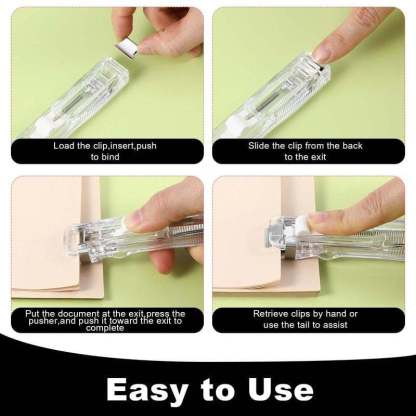 Load the clip,insert,push to bind

Slide the clip from the back to the exit

Put the document at the exit,press the pusher,and push it toward the exit to complete

Retrieve clips by hand or use the tail to assist

Easy to Use