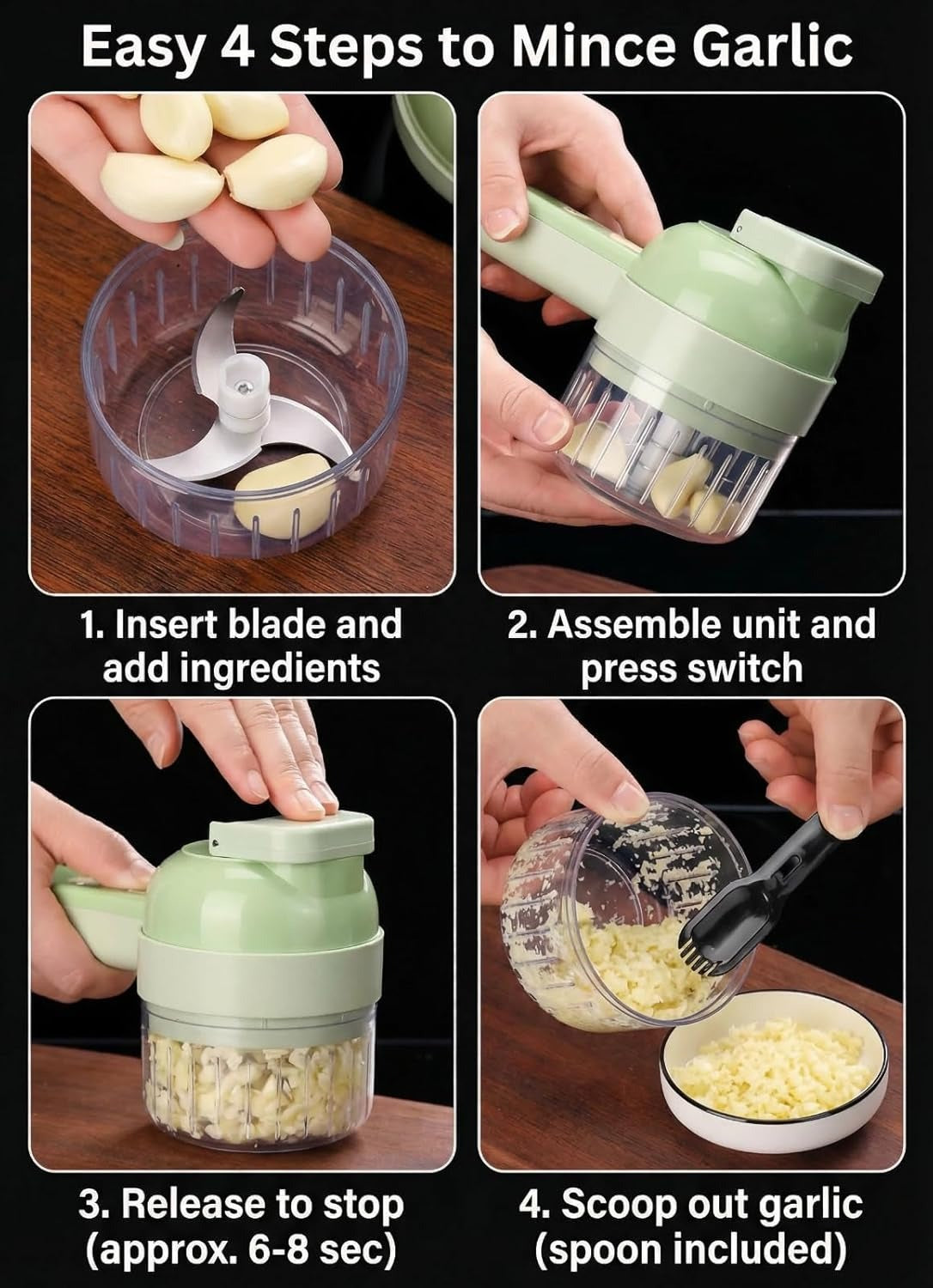 Easy 4 Steps to Mince Garlic

1. Insert blade and add ingredients

2. Assemble unit and press switch

3. Release to stop (approx. 6-8 sec)

4. Scoop out garlic (spoon included)