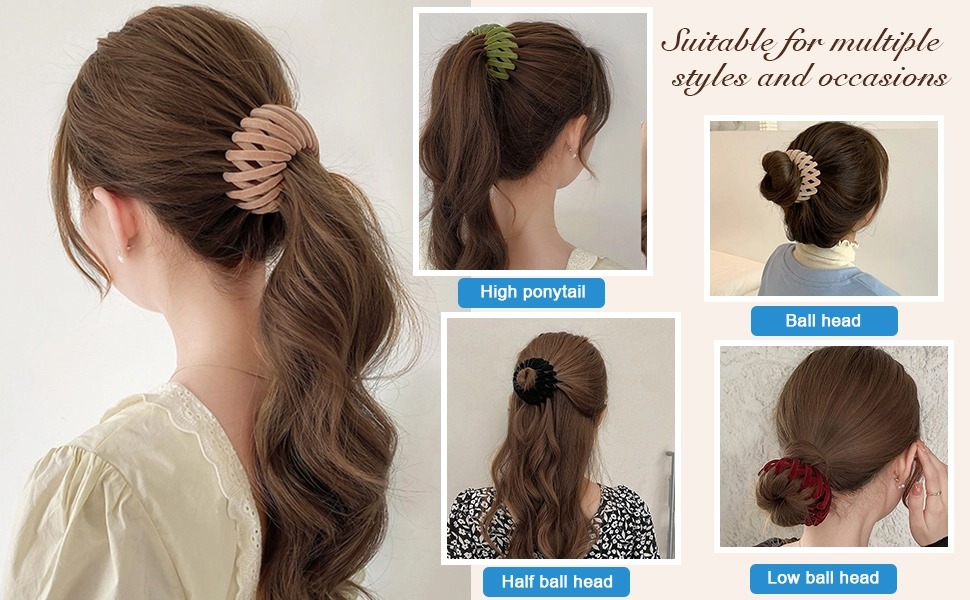 Suitable for multiple styles and occasions

High ponytail

Ball head

Half ball head

Low ball head