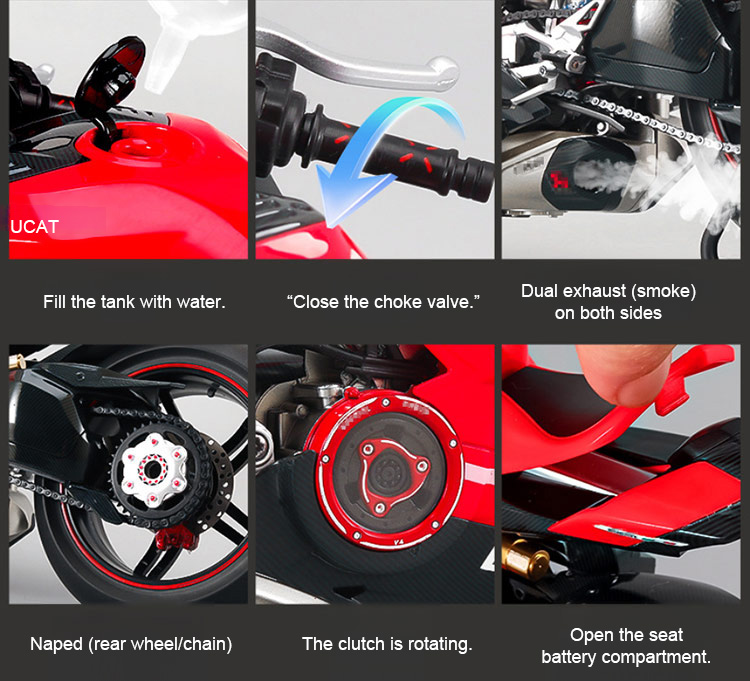 UCAT

Fill the tank with water.

“Close the choke valve.”

Dual exhaust (smoke) on both sides

V4

Naped (rear wheel/chain)

The clutch is rotating.

Open the seat battery compartment.