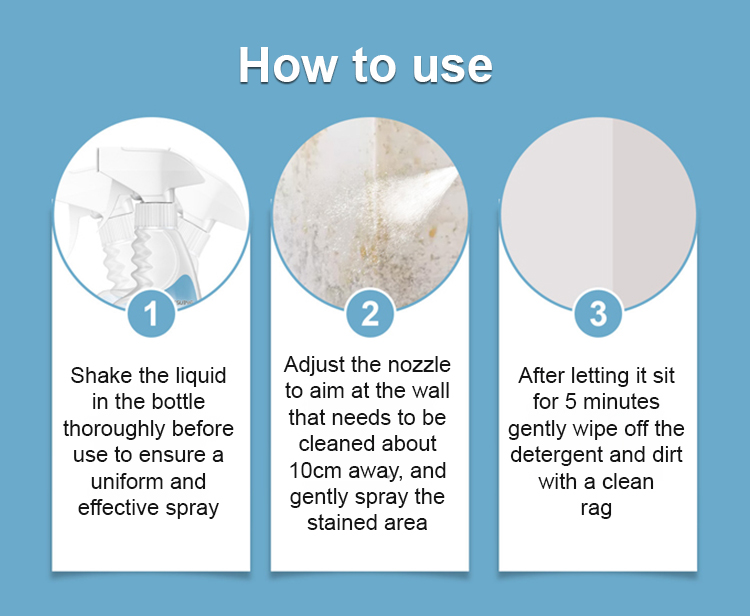 How to use

1

Shake the liquid in the bottle thoroughly before use to ensure a uniform and effective spray

2

Adjust the nozzle to aim at the wall that needs to be cleaned about 10cm away, and gently spray the stained area

3

After letting it sit for 5 minutes gently wipe off the detergent and dirt with a clean rag