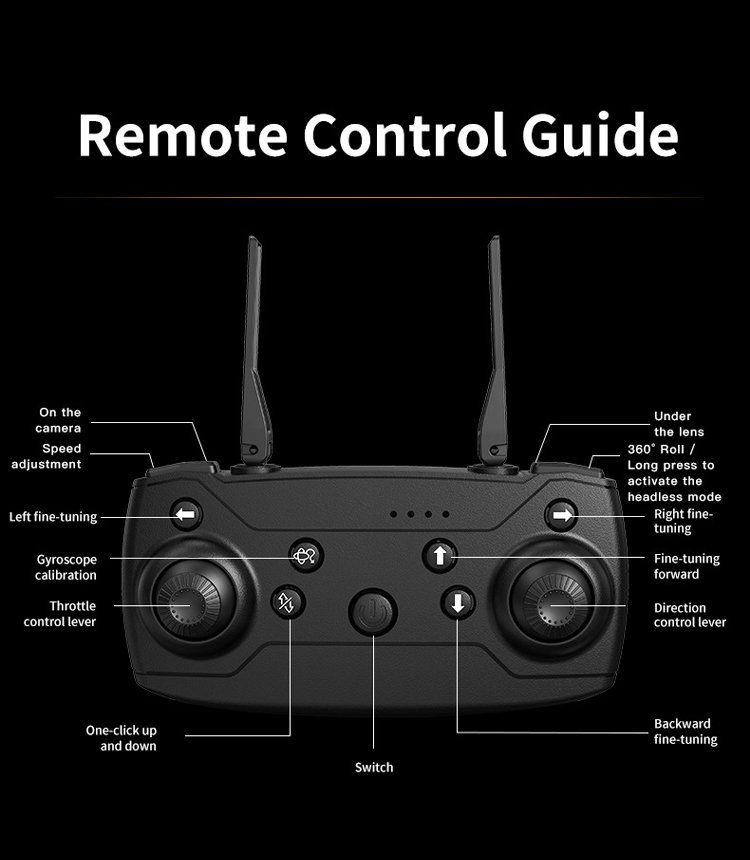 Remote Control Guide

On the camera

Speed adjustment

Left fine-tuning

Gyroscope calibration

Throttle control lever

One-click up and down

Switch

Under the lens

360° Roll / Long press to activate the headless mode

Right fine-tuning

Fine-tuning forward

Direction control lever

Backward fine-tuning