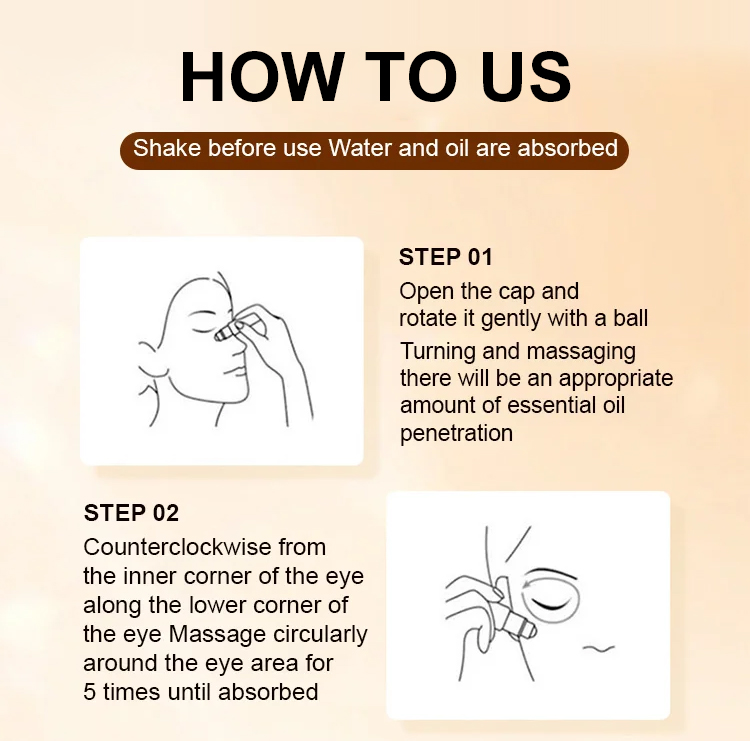 HOW TO US

Shake before use Water and oil are absorbed

STEP 01

Open the cap and rotate it gently with a ball

Turning and massaging there will be an appropriate amount of essential oil penetration

STEP 02

Counterclockwise from the inner corner of the eye along the lower corner of the eye Massage circularly around the eye area for 5 times until absorbed