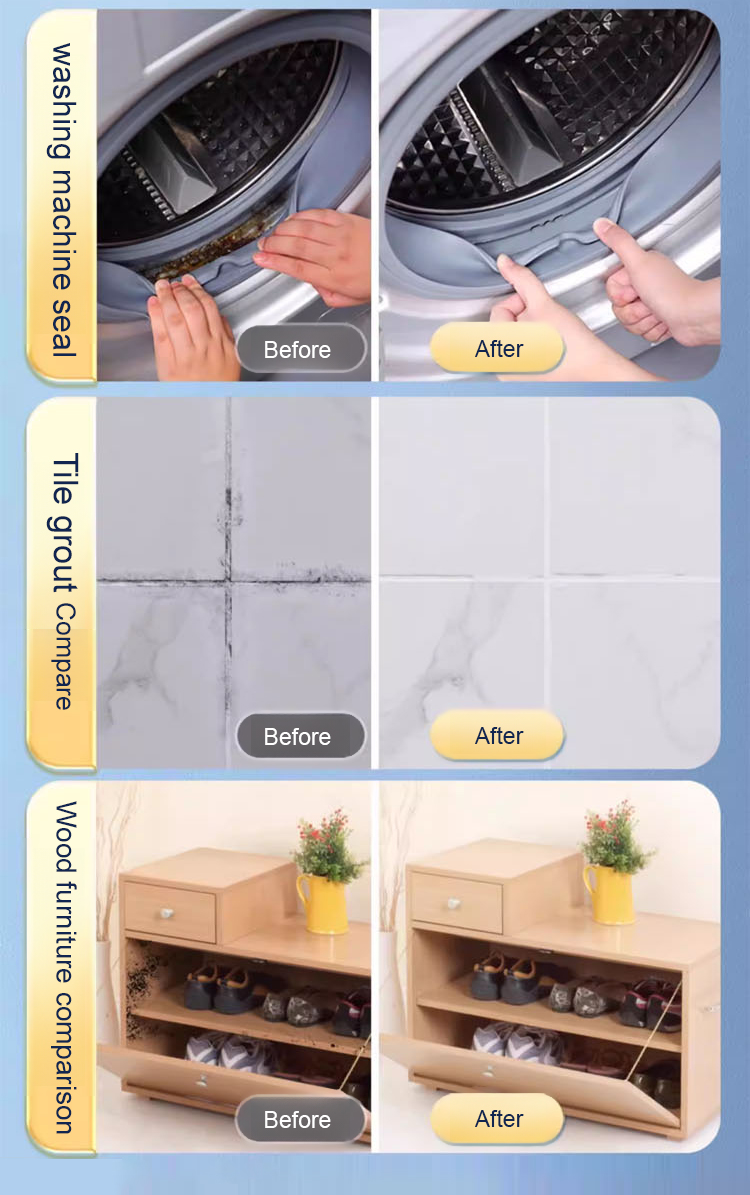 washing machine seal

Before

After

Tile grout Compare

Before

After

Wood furniture comparison

Before

After