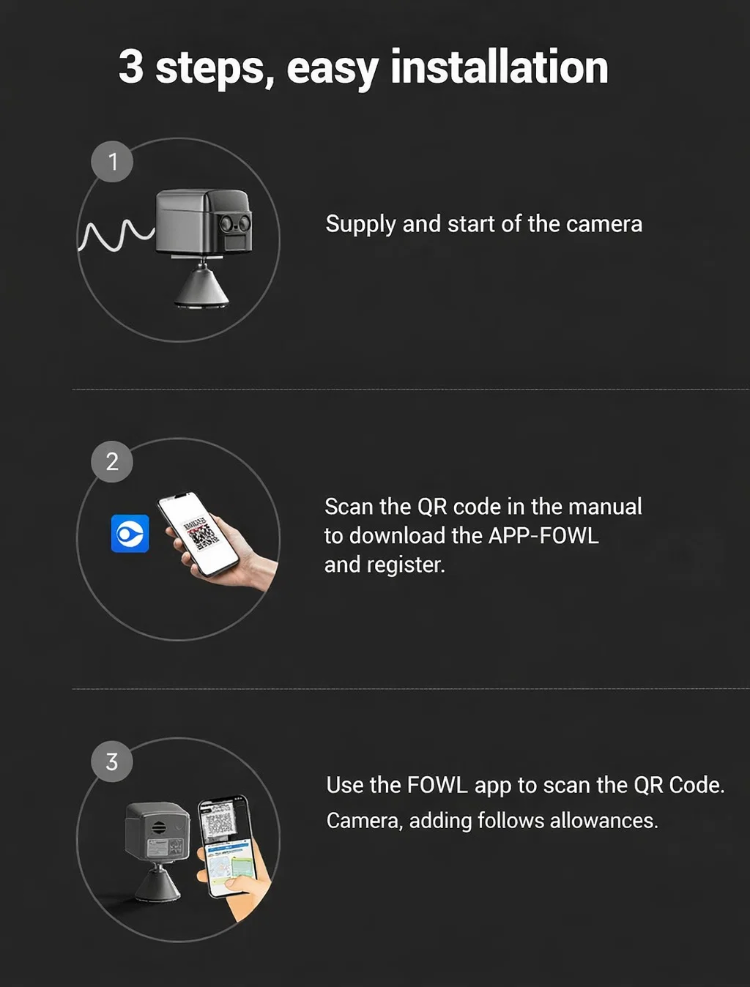 3 steps, easy installation

1

Supply and start of the camera

2

Scan the QR code in the manual to download the APP-FOWL and register.

3

Use the FOWL app to scan the QR Code. Camera, adding follows allowances.