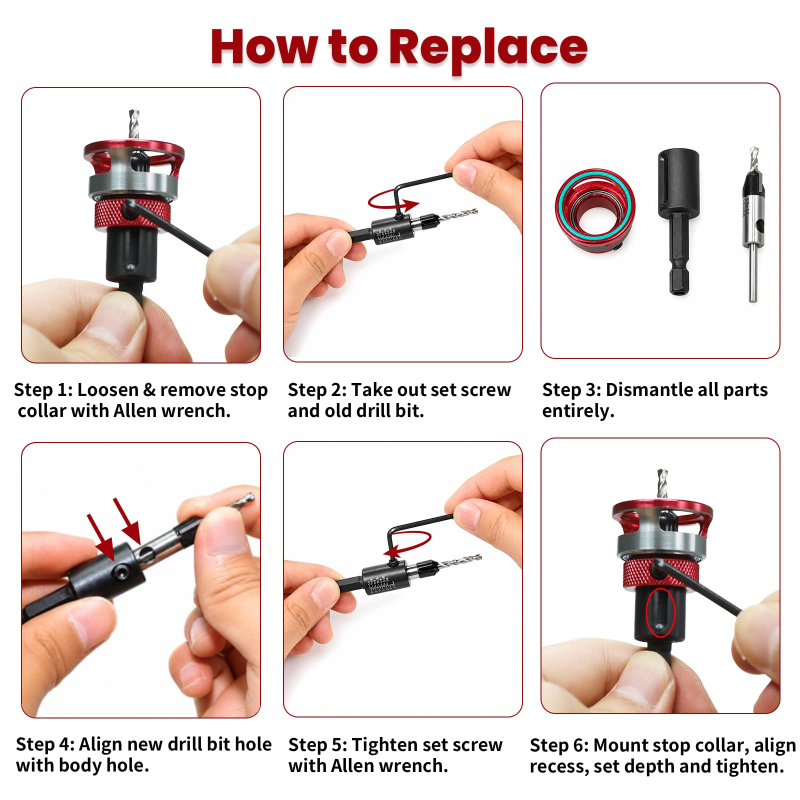 How to Replace

Step 1: Loosen & remove stop collar with Allen wrench.

Step 2: Take out set screw and old drill bit.

Step 3: Dismantle all parts entirely.

Step 4: Align new drill bit hole with body hole.

Step 5: Tighten set screw with Allen wrench.

Step 6: Mount stop collar, align recess, set depth and tighten.